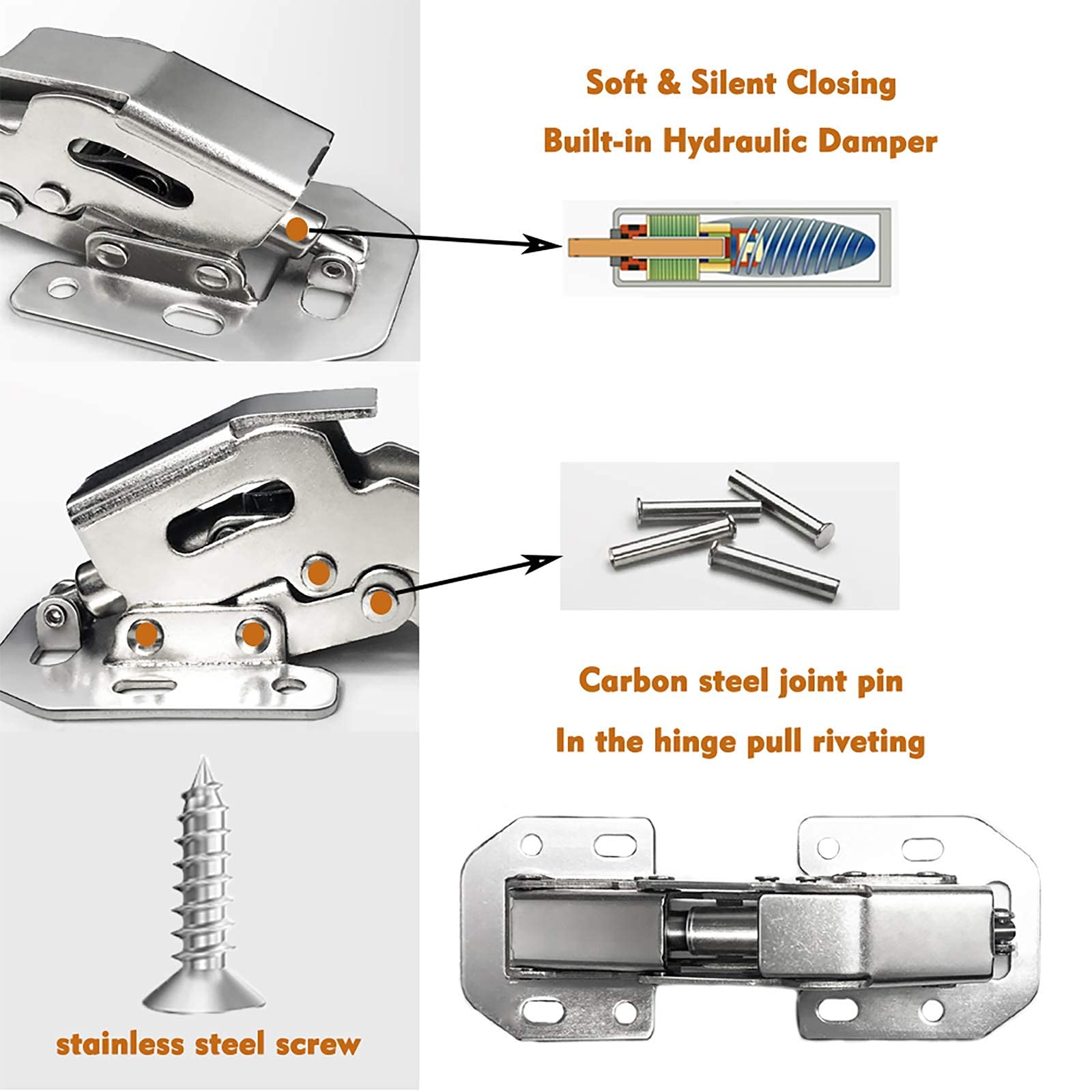 Soft & Silent Closing

Built-in Hydraulic Damper

Carbon steel joint pin

In the hinge pull riveting

stainless steel screw