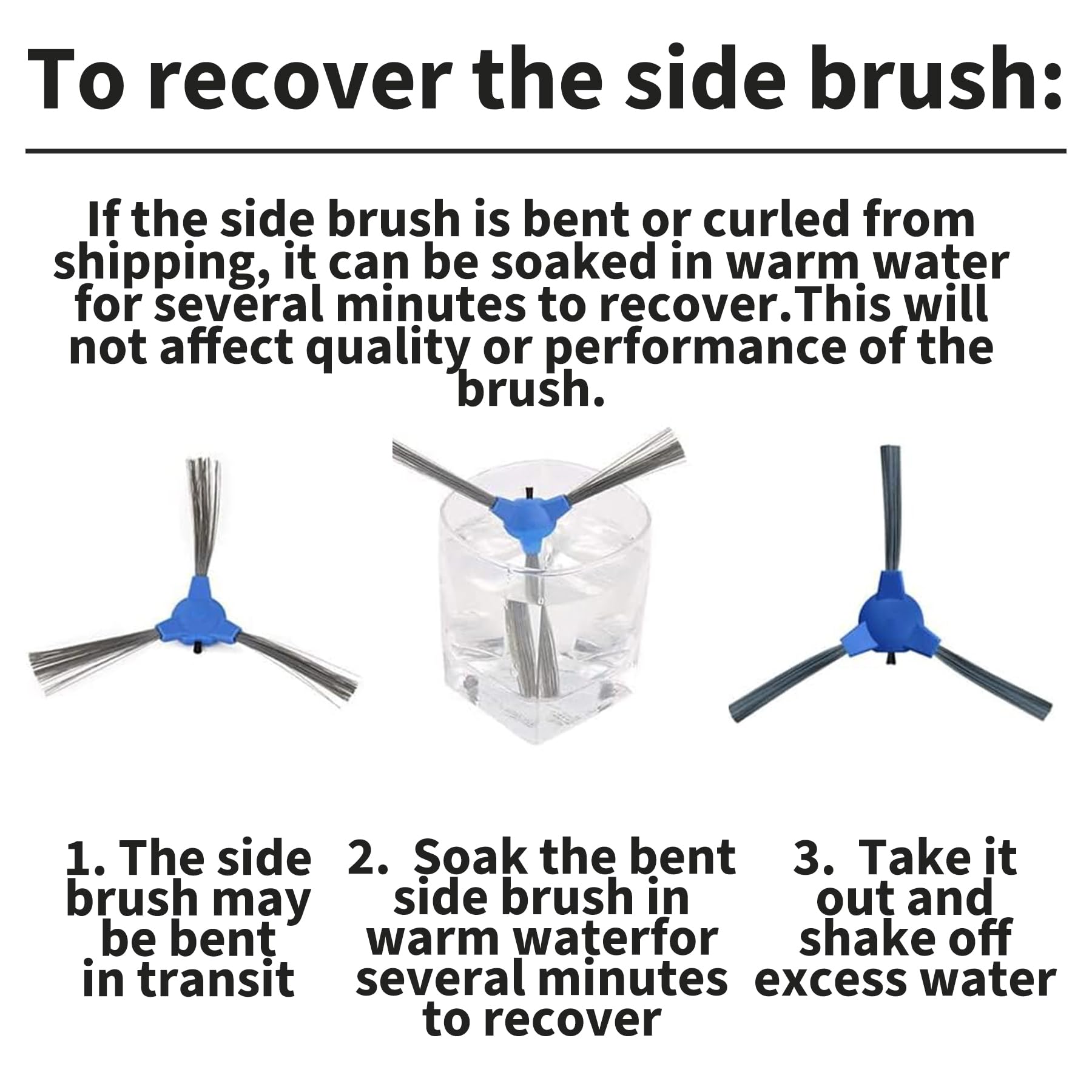 To recover the side brush:

If the side brush is bent or curled from shipping, it can be soaked in warm water for several minutes to recover.This will not affect quality or performance of the brush.

1. The side brush may be bent in transit

2. Soak the bent side brush in warm waterfor several minutes to recover

3. Take it out and shake off excess water