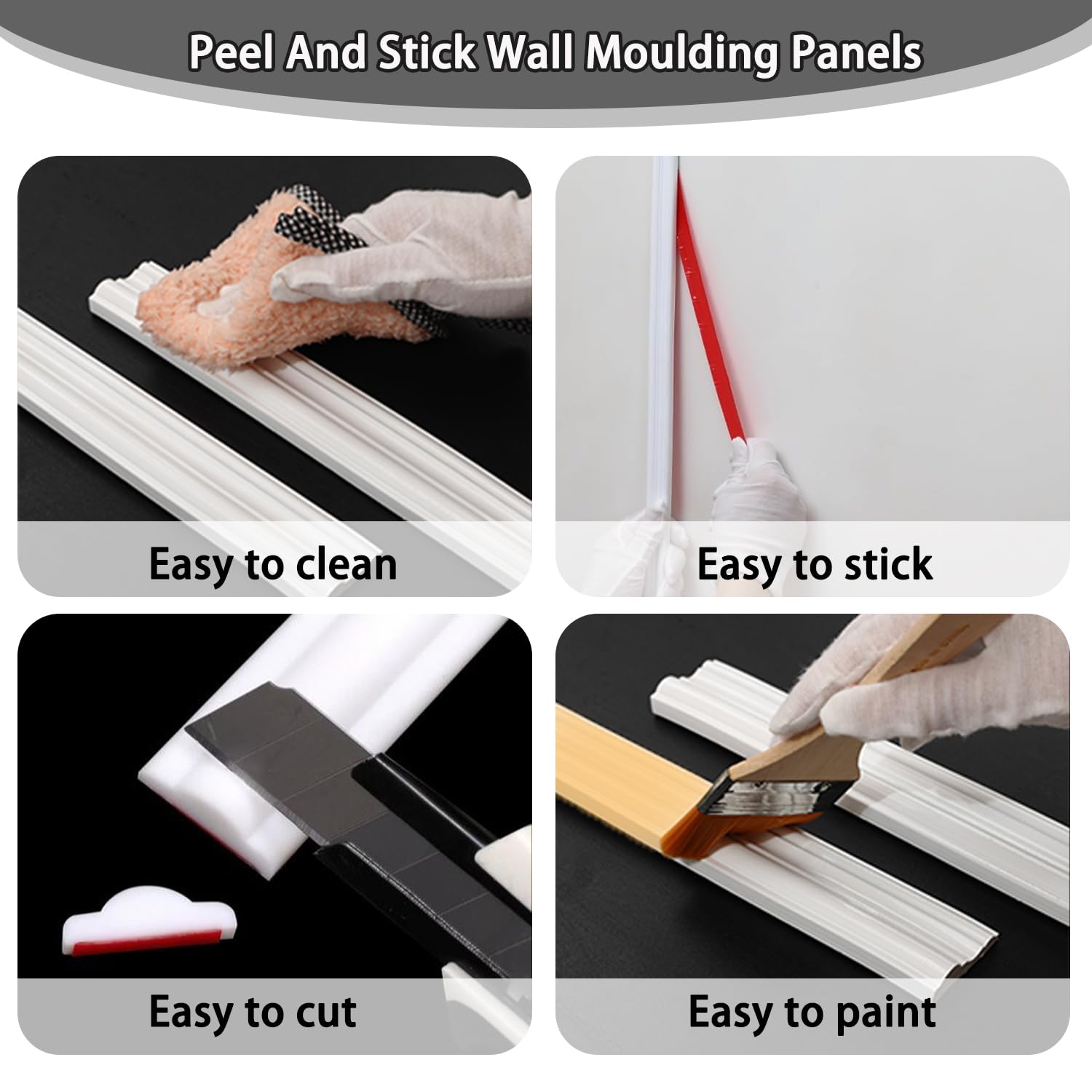 Peel And Stick Wall Moulding Panels

Easy to clean

Easy to stick

Easy to cut

Easy to paint