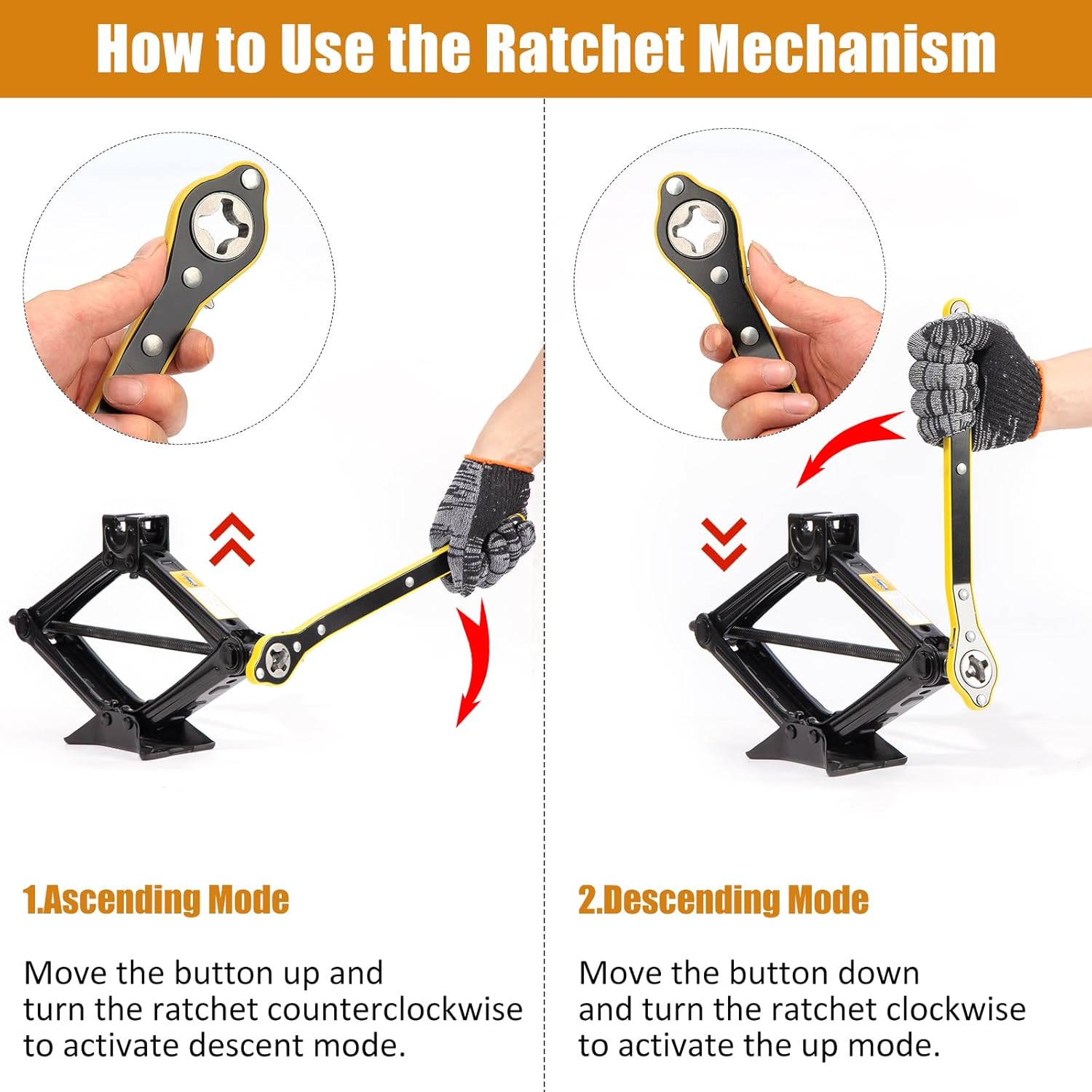 How to Use the Ratchet Mechanism

1.Ascending Mode

Move the button up and turn the ratchet counterclockwise to activate descent mode.

2.Descending Mode

Move the button down and turn the ratchet clockwise to activate the up mode.