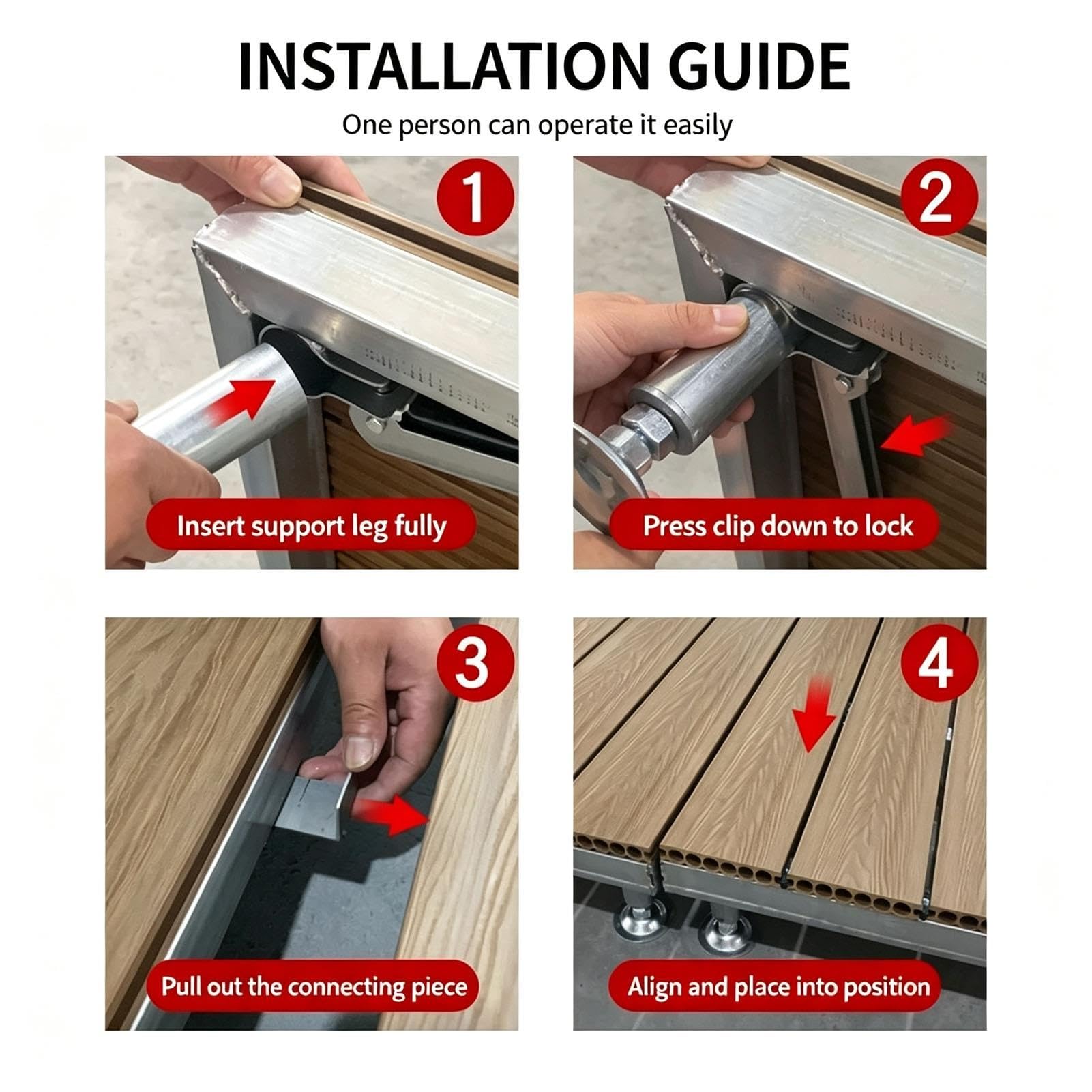 INSTALLATION GUIDE

One person can operate it easily

1

Insert support leg fully

2

Press clip down to lock

3

Pull out the connecting piece

4

Align and place into position