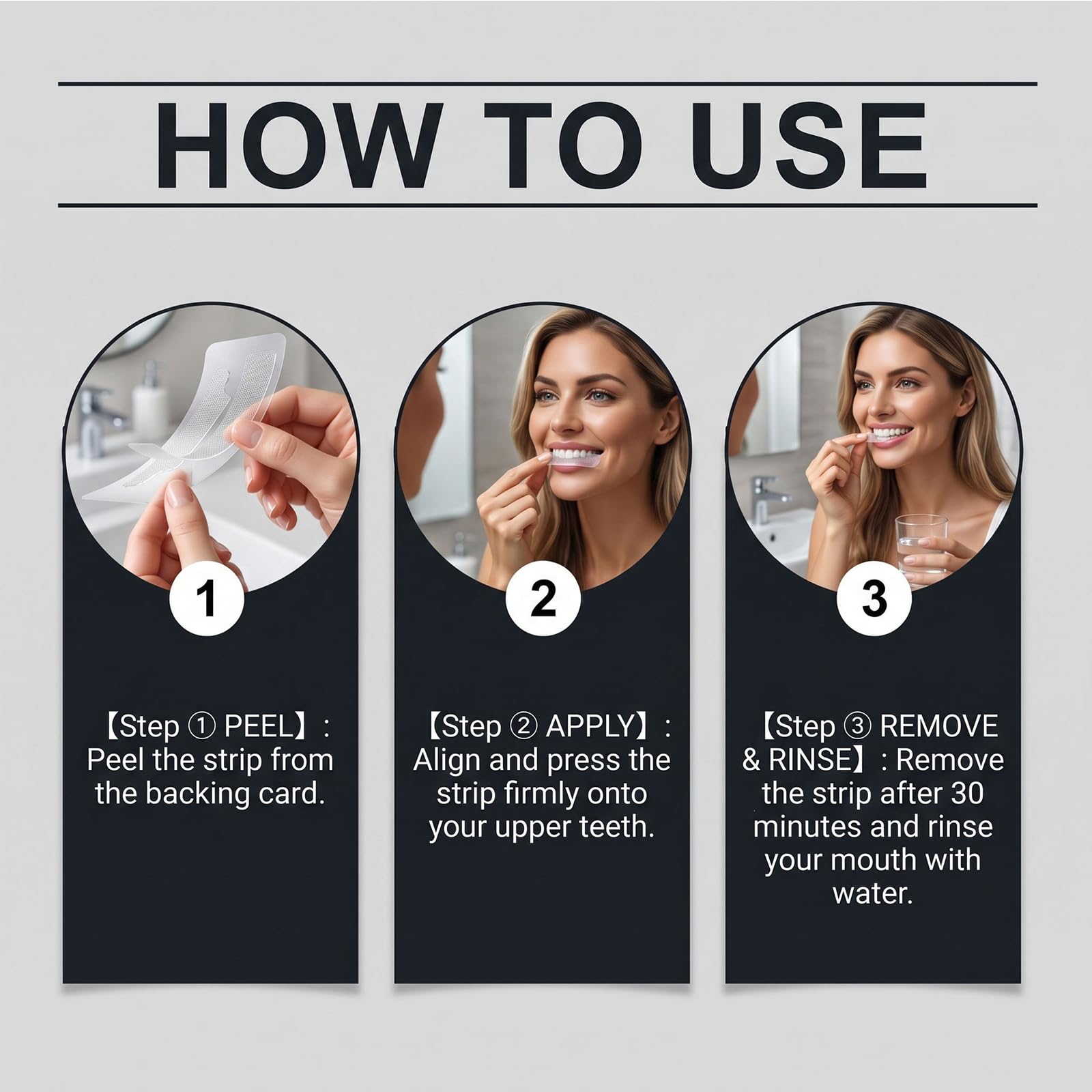 HOW TO USE

1

【Step ① PEEL】: Peel the strip from the backing card.

2

【Step ② APPLY】: Align and press the strip firmly onto your upper teeth.

3

【Step ③ REMOVE & RINSE】: Remove the strip after 30 minutes and rinse your mouth with water.