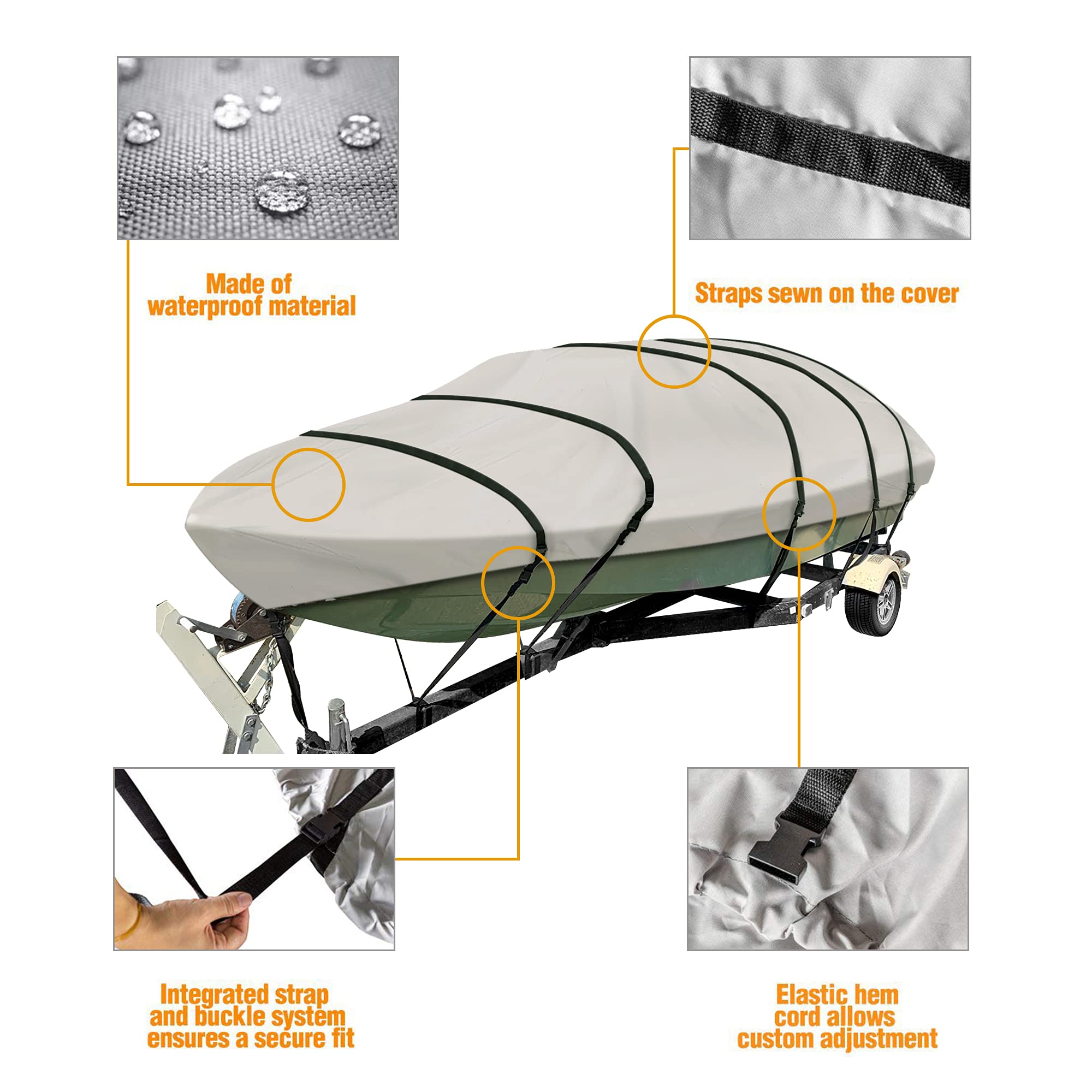 Made of waterproof material

Straps sewn on the cover

Integrated strap and buckle system ensures a secure fit

Elastic hem cord allows custom adjustment