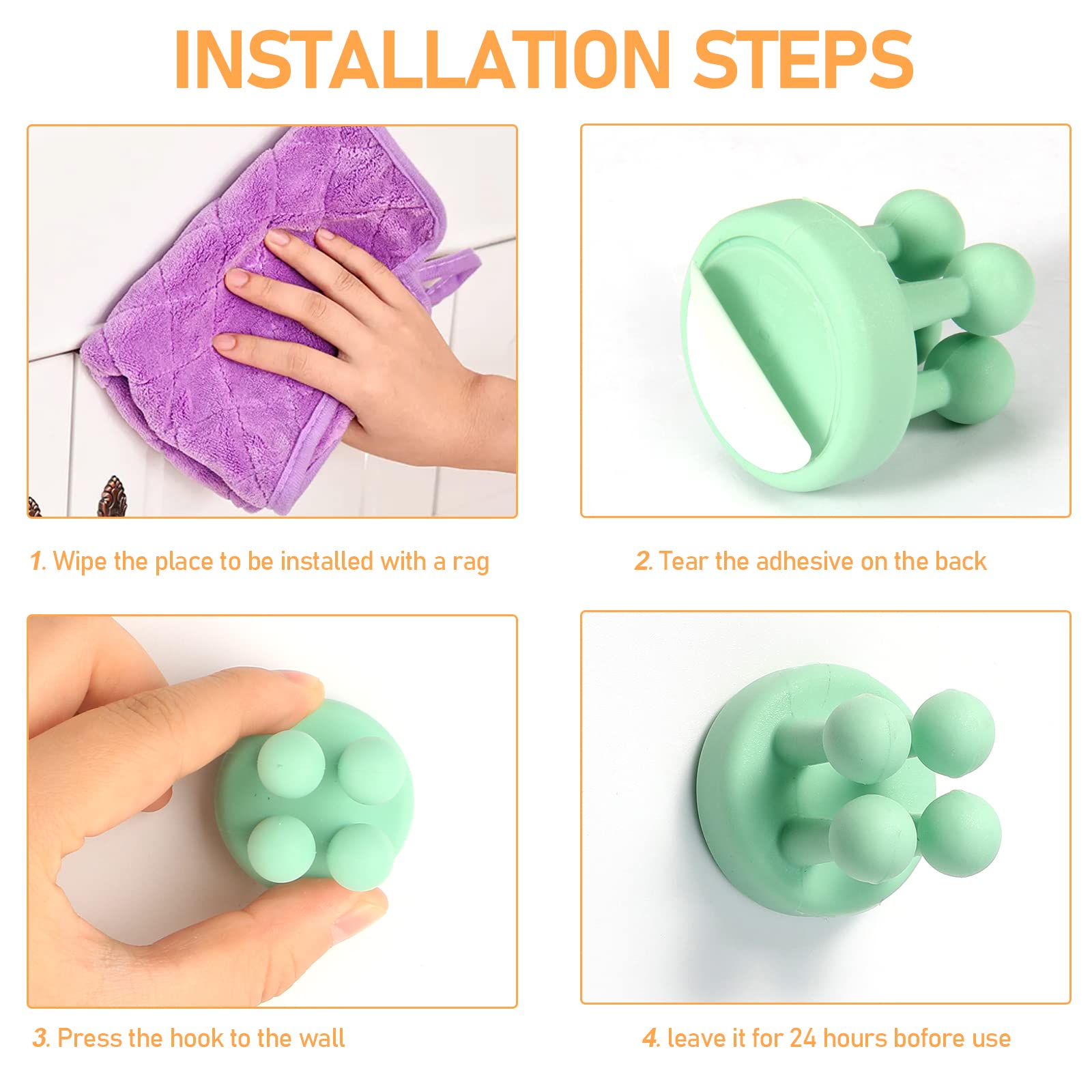 INSTALLATION STEPS

1. Wipe the place to be installed with a rag

2. Tear the adhesive on the back

3. Press the hook to the wall

4. leave it for 24 hours bofore use