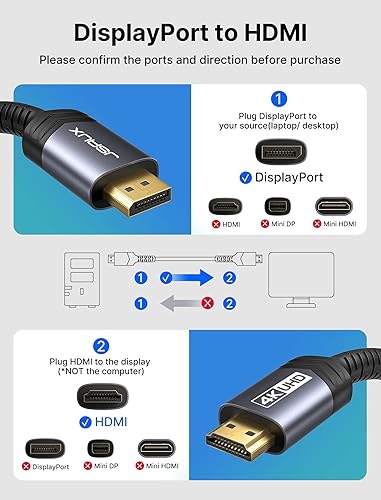 DisplayPort to HDMI

Please confirm the ports and direction before purchase

JSAUX

1

Plug DisplayPort to your source(laptop/ desktop)

DisplayPort

HDMI

Mini DP

Mini HDMI

1

2

1

2

2

Plug HDMI to the display (*NOT the computer)

HDMI

DisplayPort

Mini DP

Mini HDMI

4K UHD