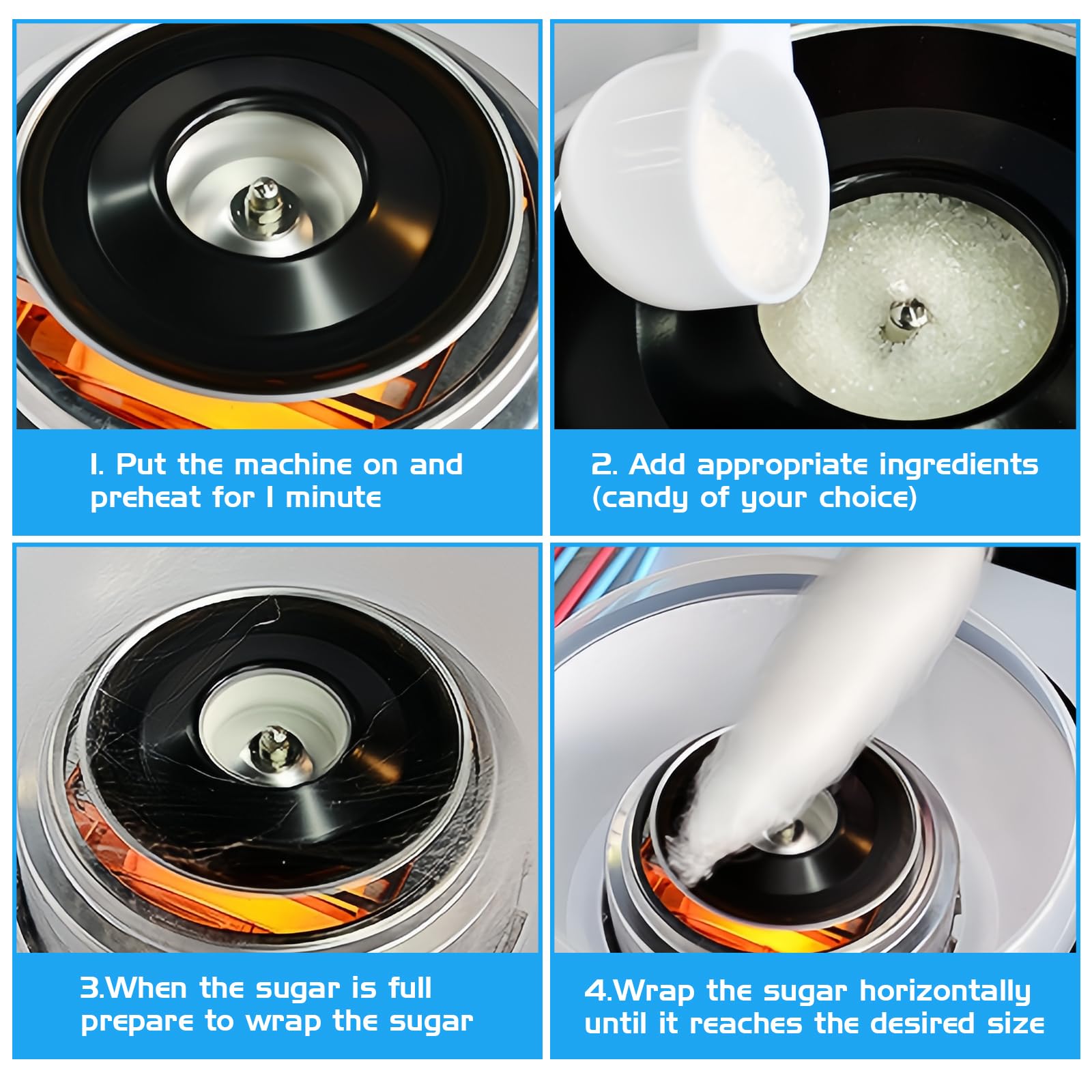 1. Put the machine on and preheat for 1 minute

2. Add appropriate ingredients (candy of your choice)

3.When the sugar is full prepare to wrap the sugar

4.Wrap the sugar horizontally until it reaches the desired size