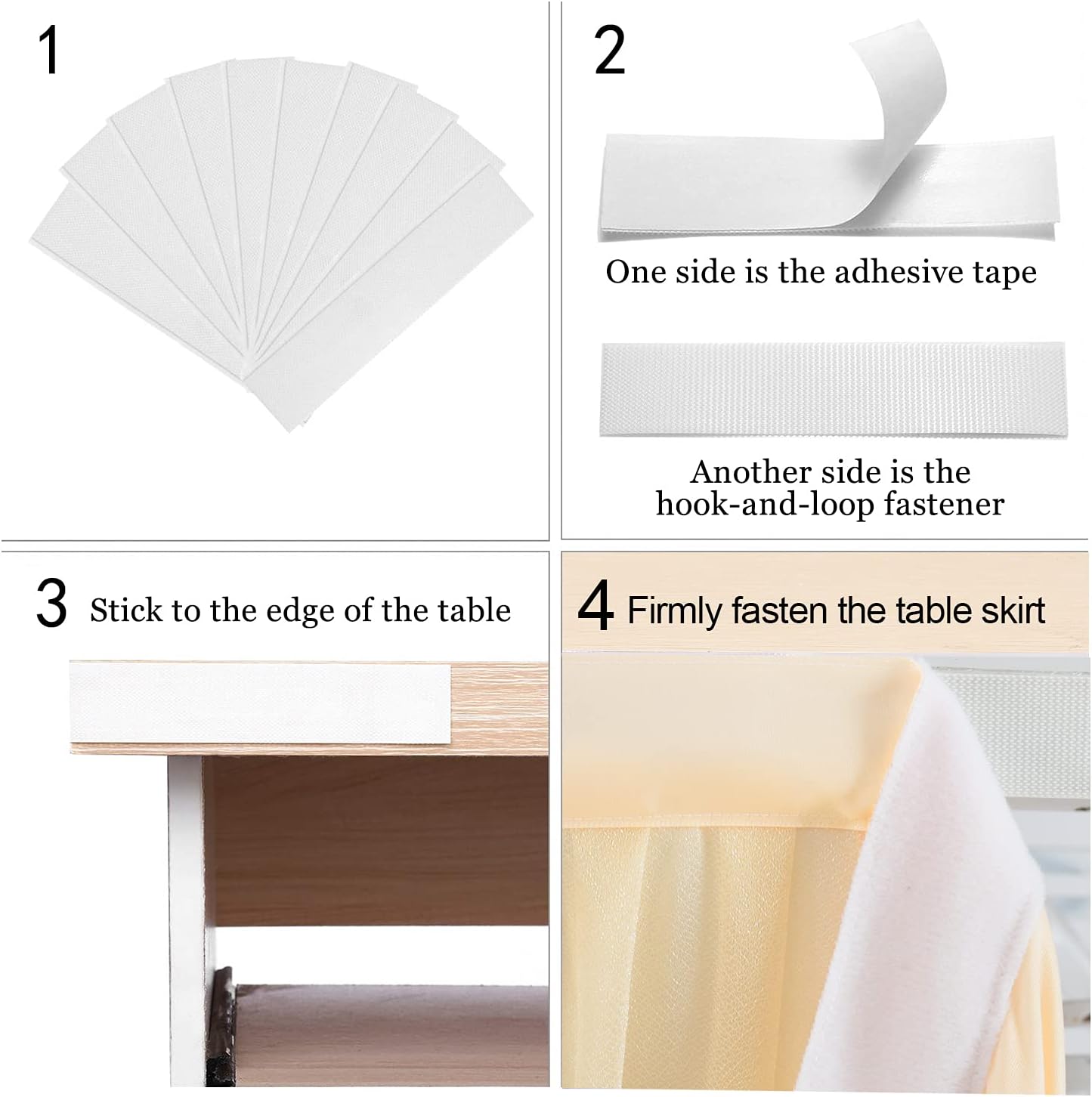 1

2

One side is the adhesive tape

Another side is the hook-and-loop fastener

3 Stick to the edge of the table

4 Firmly fasten the table skirt