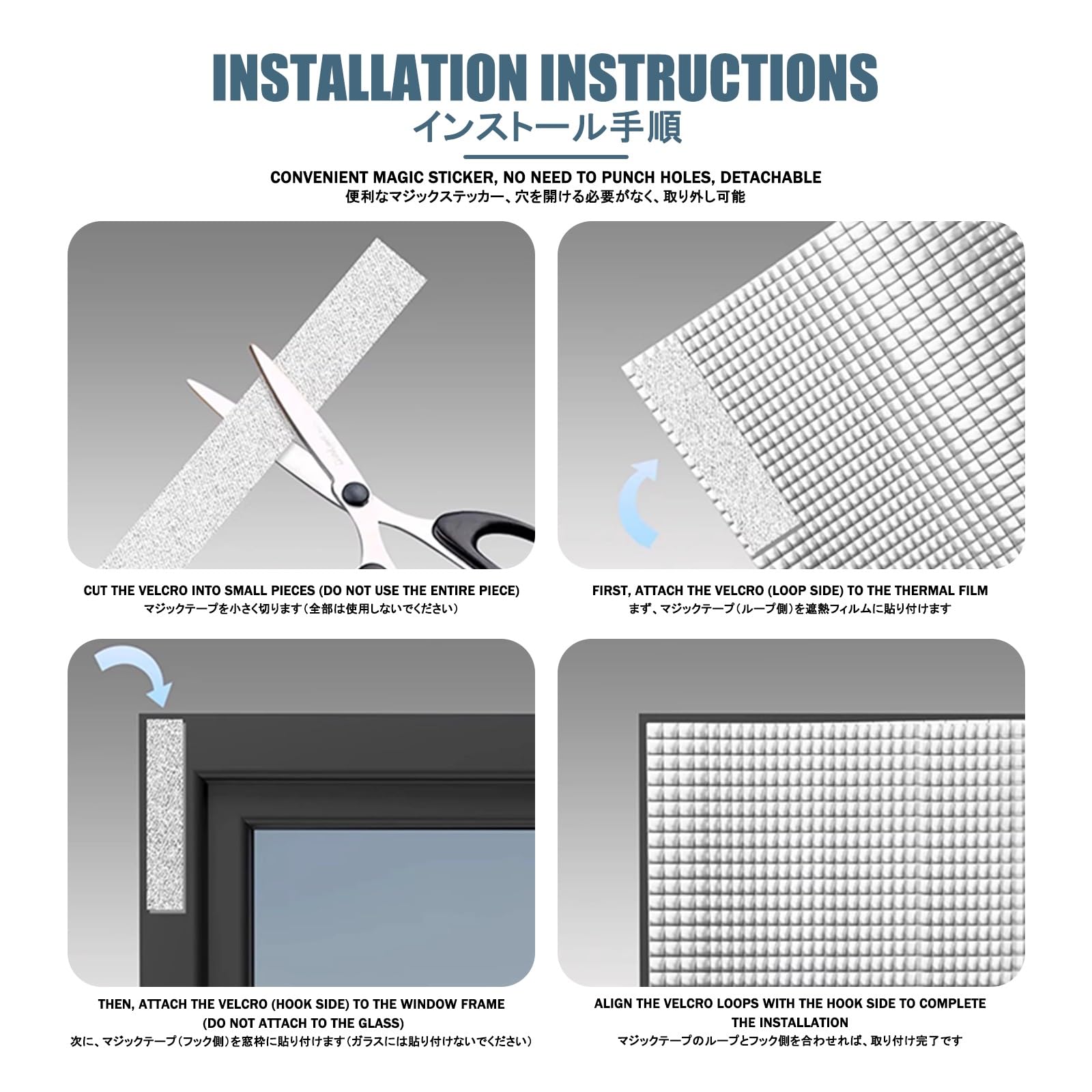 INSTALLATION INSTRUCTIONS
インストール手順

CONVENIENT MAGIC STICKER, NO NEED TO PUNCH HOLES, DETACHABLE
便利なマジックステッカー、穴を開ける必要がなく、取り外し可能

CUT THE VELCRO INTO SMALL PIECES (DO NOT USE THE ENTIRE PIECE)
マジックテープを小さく切ります（全部は使用しないでください）

FIRST, ATTACH THE VELCRO (LOOP SIDE) TO THE THERMAL FILM
まず、マジックテープ（ループ側）を遮熱フィルムに貼り付けます

THEN, ATTACH THE VELCRO (HOOK SIDE) TO THE WINDOW FRAME (DO NOT ATTACH TO THE GLASS)
次に、マジックテープ（フック側）を窓枠に貼り付けます（ガラスには貼り付けないでください）

ALIGN THE VELCRO LOOPS WITH THE HOOK SIDE TO COMPLETE THE INSTALLATION
マジックテープのループとフック側を合わせれば、取り付け完了です