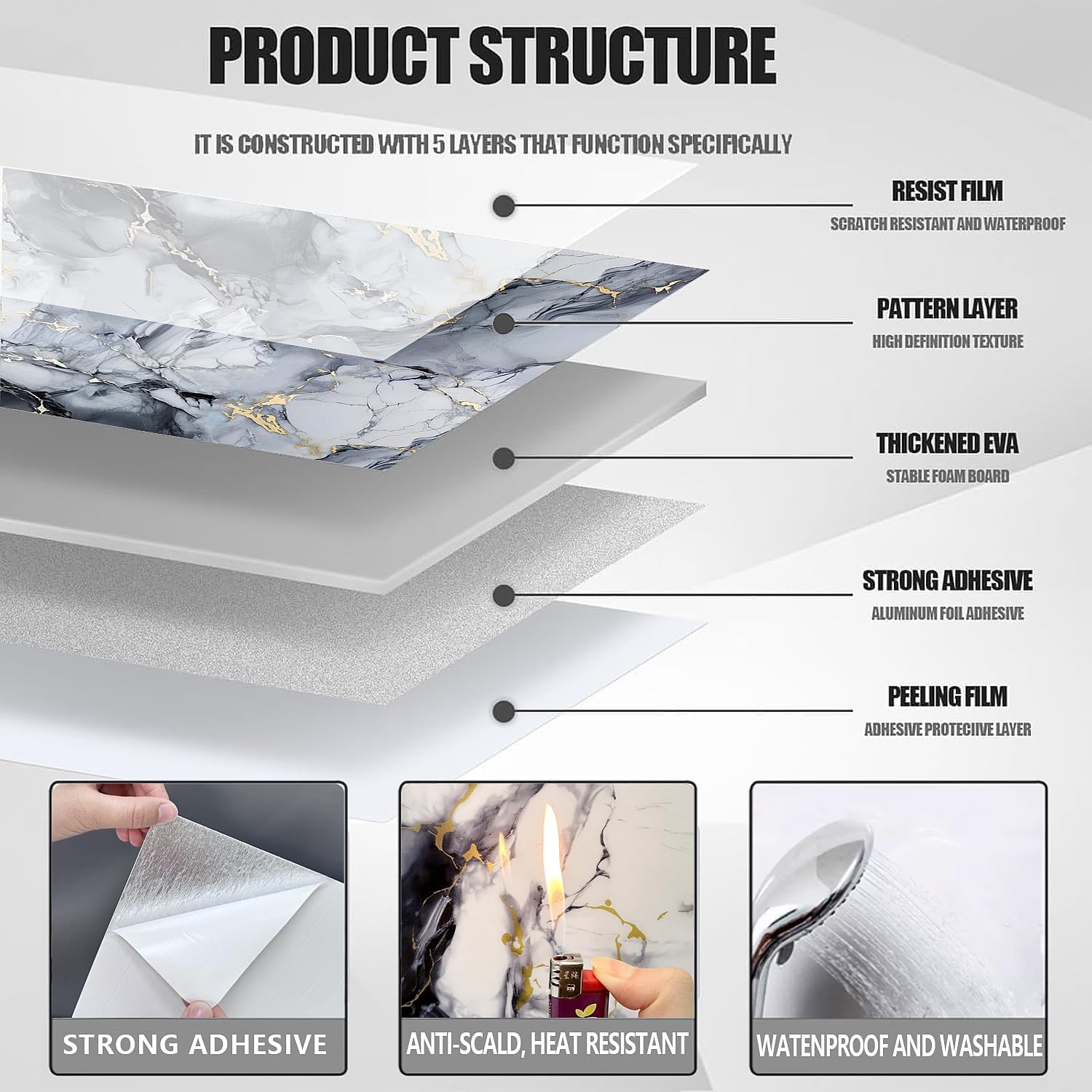 PRODUCT STRUCTURE

IT IS CONSTRUCTED WITH 5 LAYERS THAT FUNCTION SPECIFICALLY

RESIST FILM
SCRATCH RESISTANT AND WATERPROOF

PATTERN LAYER
HIGH DEFINITION TEXTURE

THICKENED EVA
STABLE FOAM BOARD

STRONG ADHESIVE
ALUMINUM FOIL ADHESIVE

PEELING FILM
ADHESIVE PROTECIIVE LAYER

STRONG ADHESIVE

ANTI-SCALD, HEAT RESISTANT

WATENPROOF AND WASHABLE