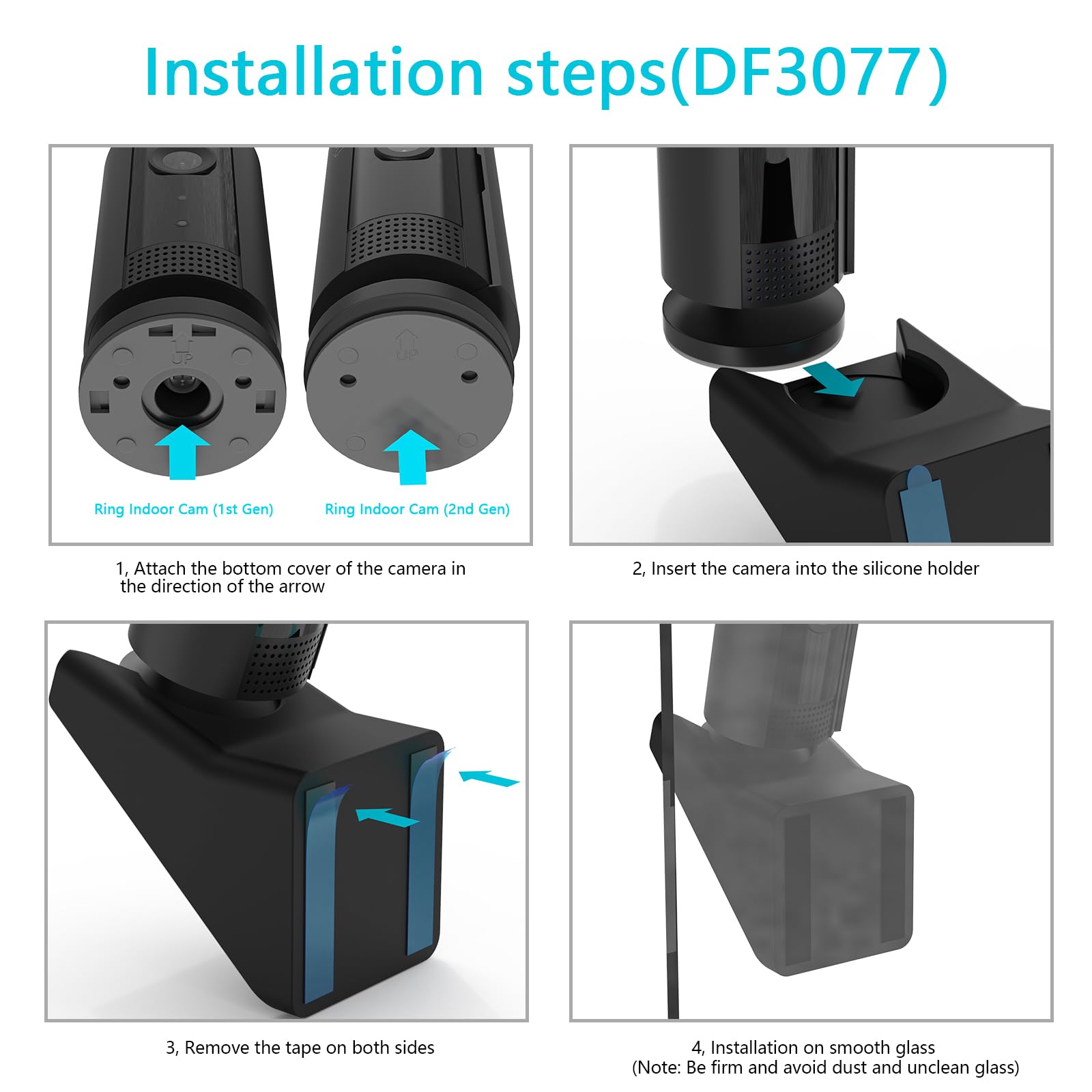 Installation steps(DF3077)

UP

UP

Ring Indoor Cam (1st Gen)

Ring Indoor Cam (2nd Gen)

1, Attach the bottom cover of the camera in the direction of the arrow

2, Insert the camera into the silicone holder

3, Remove the tape on both sides

4, Installation on smooth glass
(Note: Be firm and avoid dust and unclean glass)