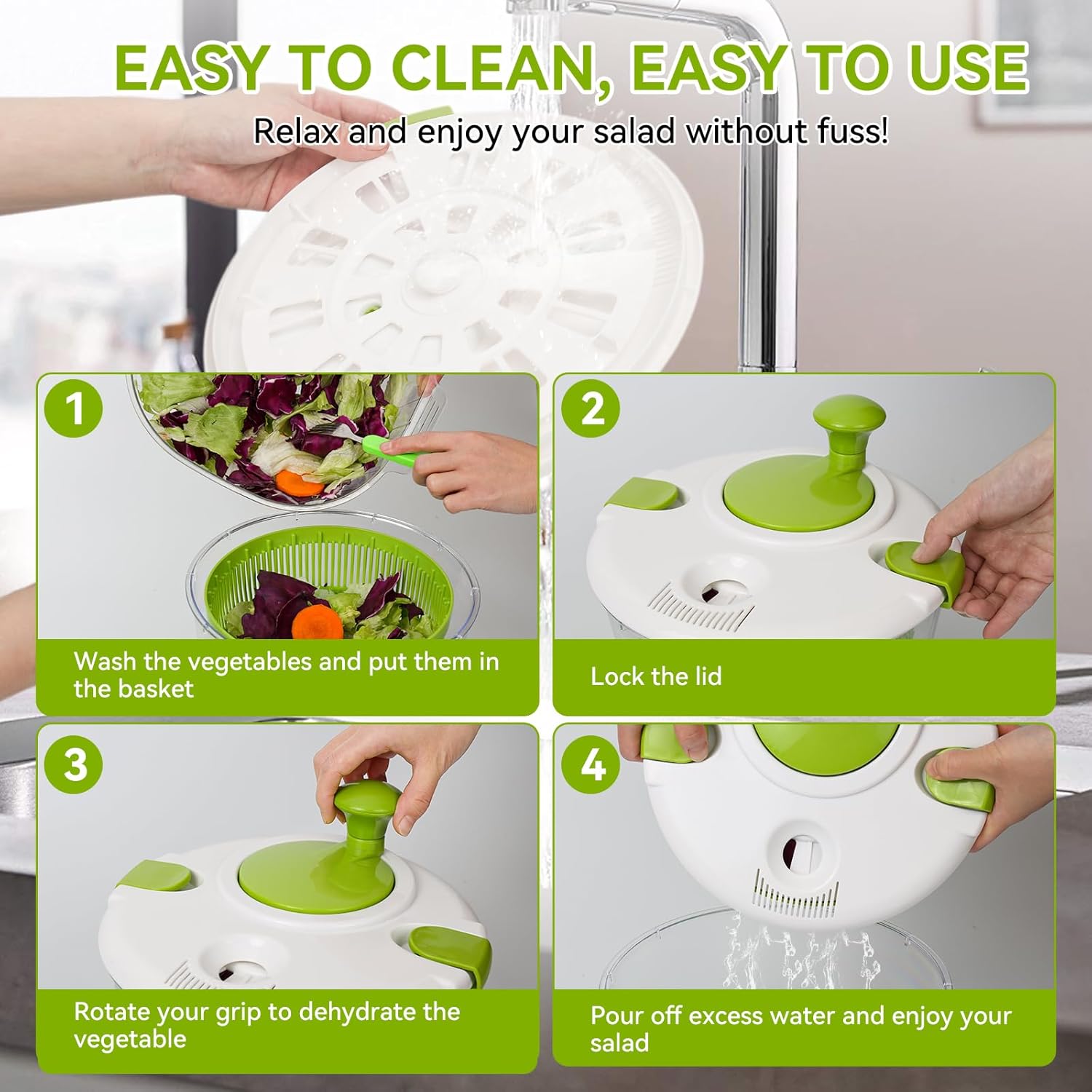 EASY TO CLEAN, EASY TO USE

Relax and enjoy your salad without fuss!

1

Wash the vegetables and put them in the basket

2

Lock the lid

3

Rotate your grip to dehydrate the vegetable

4

Pour off excess water and enjoy your salad