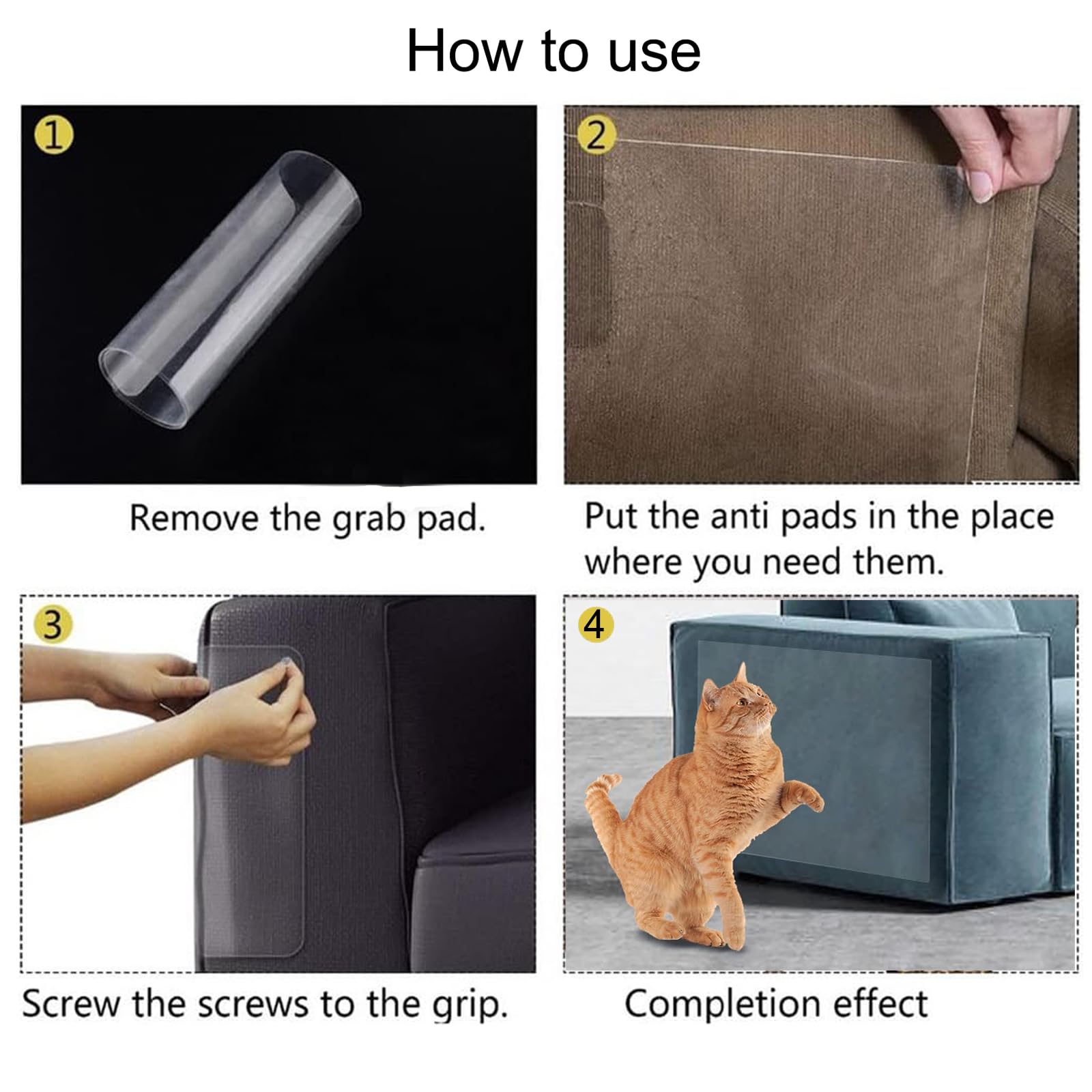 How to use

1

Remove the grab pad.

2

Put the anti pads in the place where you need them.

3

Screw the screws to the grip.

4

Completion effect