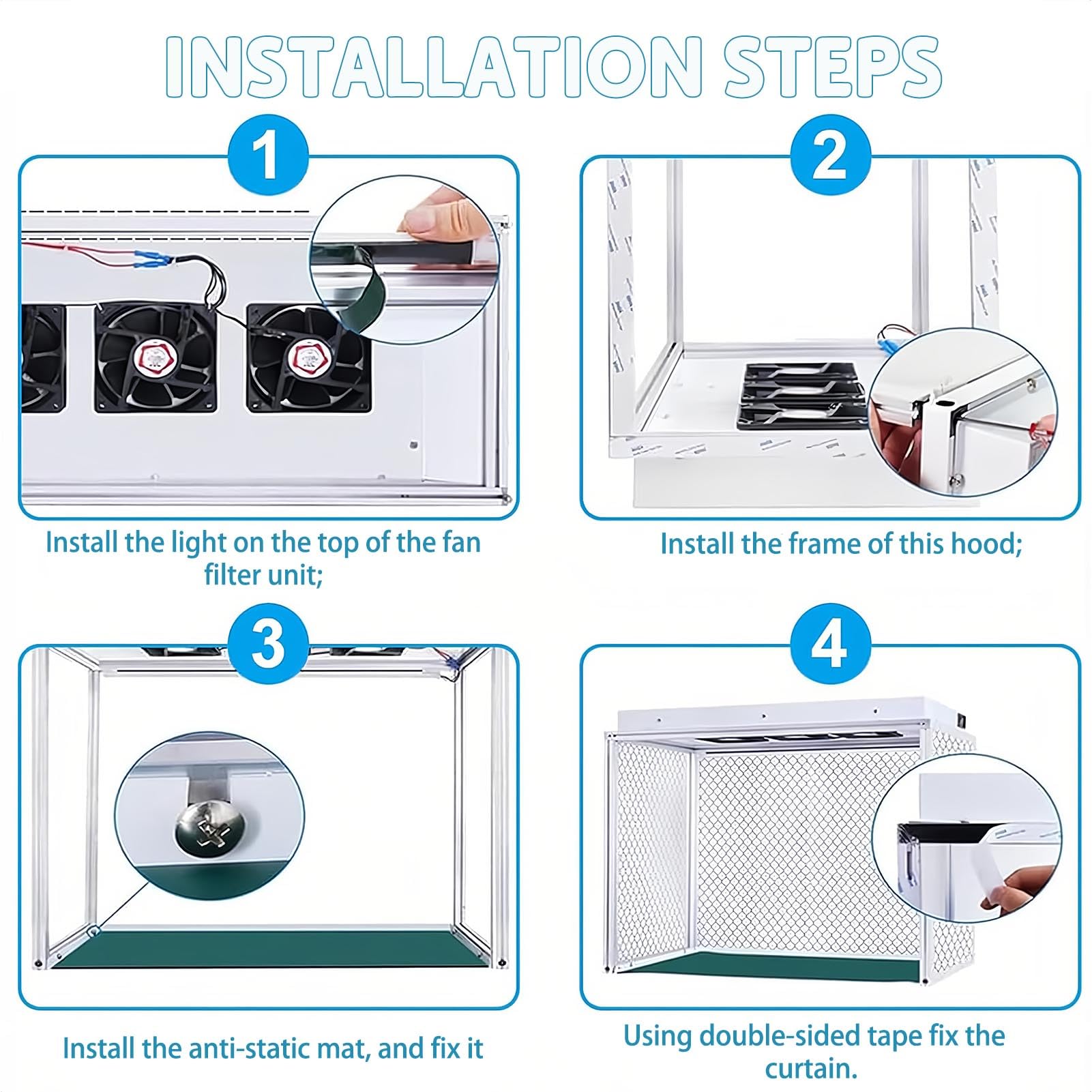 INSTALLATION STEPS

1

Install the light on the top of the fan filter unit;

2

Install the frame of this hood;

3

Install the anti-static mat, and fix it

4

Using double-sided tape fix the curtain.