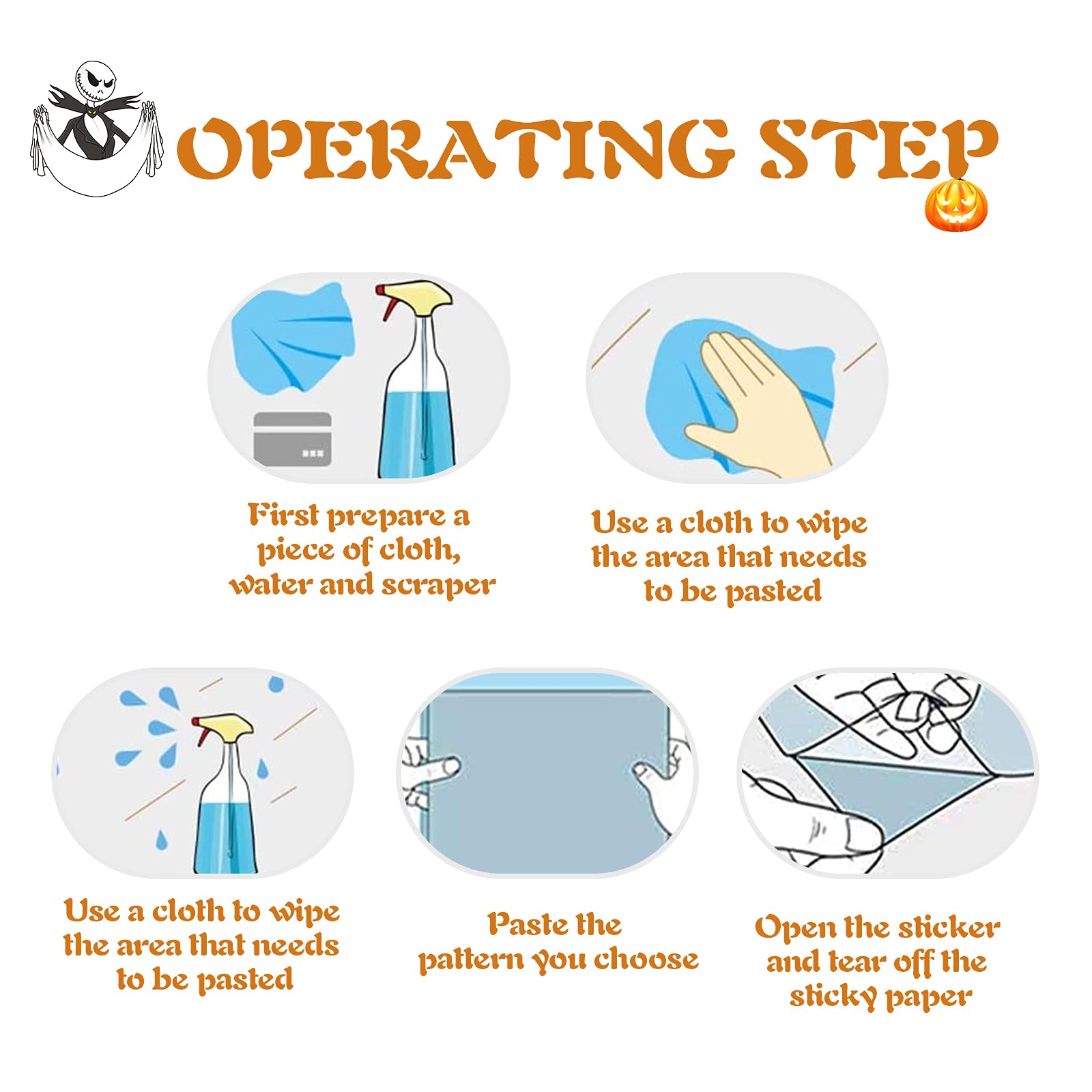 OPERATING STEP

First prepare a piece of cloth, water and scraper

Use a cloth to wipe the area that needs to be pasted

Use a cloth to wipe the area that needs to be pasted

Paste the pattern you choose

Open the sticker and tear off the sticky paper