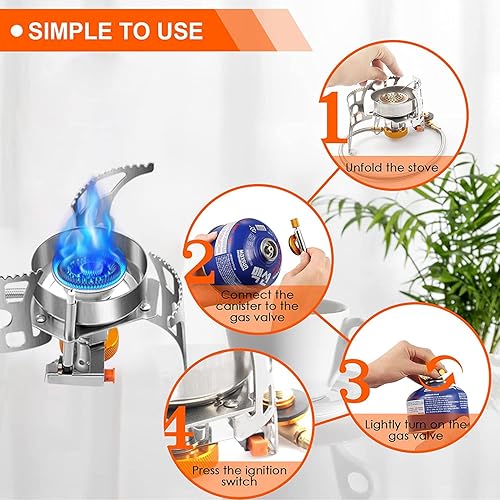 SIMPLE TO USE

1
Unfold the stove

2
Connect the canister to the gas valve

3
Lightly turn on the gas valve

4
Press the ignition switch