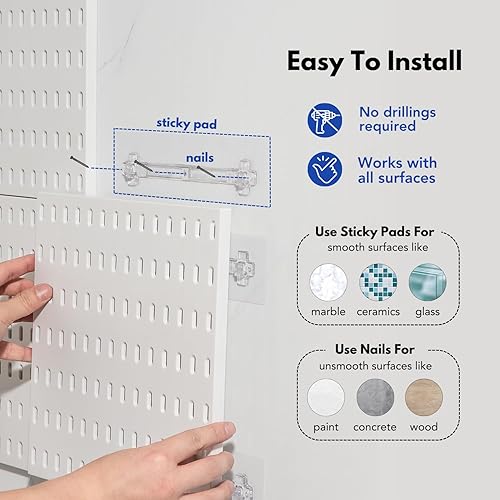 Easy To Install

sticky pad

nails

No drillings required

Works with all surfaces

Use Sticky Pads For
smooth surfaces like

marble ceramics glass

Use Nails For
unsmooth surfaces like

paint concrete wood