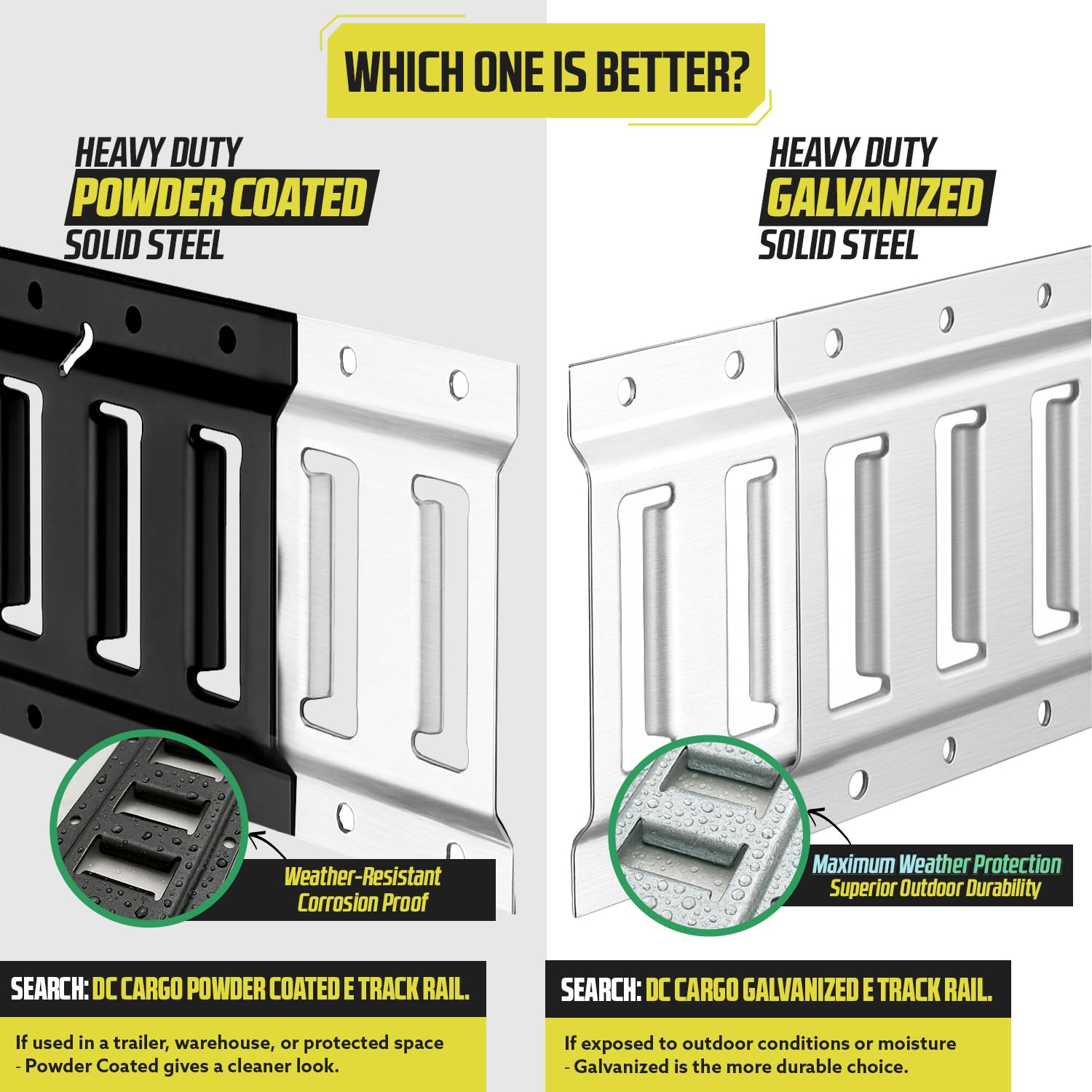 WHICH ONE IS BETTER?

HEAVY DUTY
POWDER COATED
SOLID STEEL

Weather-Resistant
Corrosion Proof

SEARCH: DC CARGO POWDER COATED E TRACK RAIL.

If used in a trailer, warehouse, or protected space
- Powder Coated gives a cleaner look.

HEAVY DUTY
GALVANIZED
SOLID STEEL

Maximum Weather Protection
Superior Outdoor Durability

SEARCH: DC CARGO GALVANIZED E TRACK RAIL.

If exposed to outdoor conditions or moisture
- Galvanized is the more durable choice.