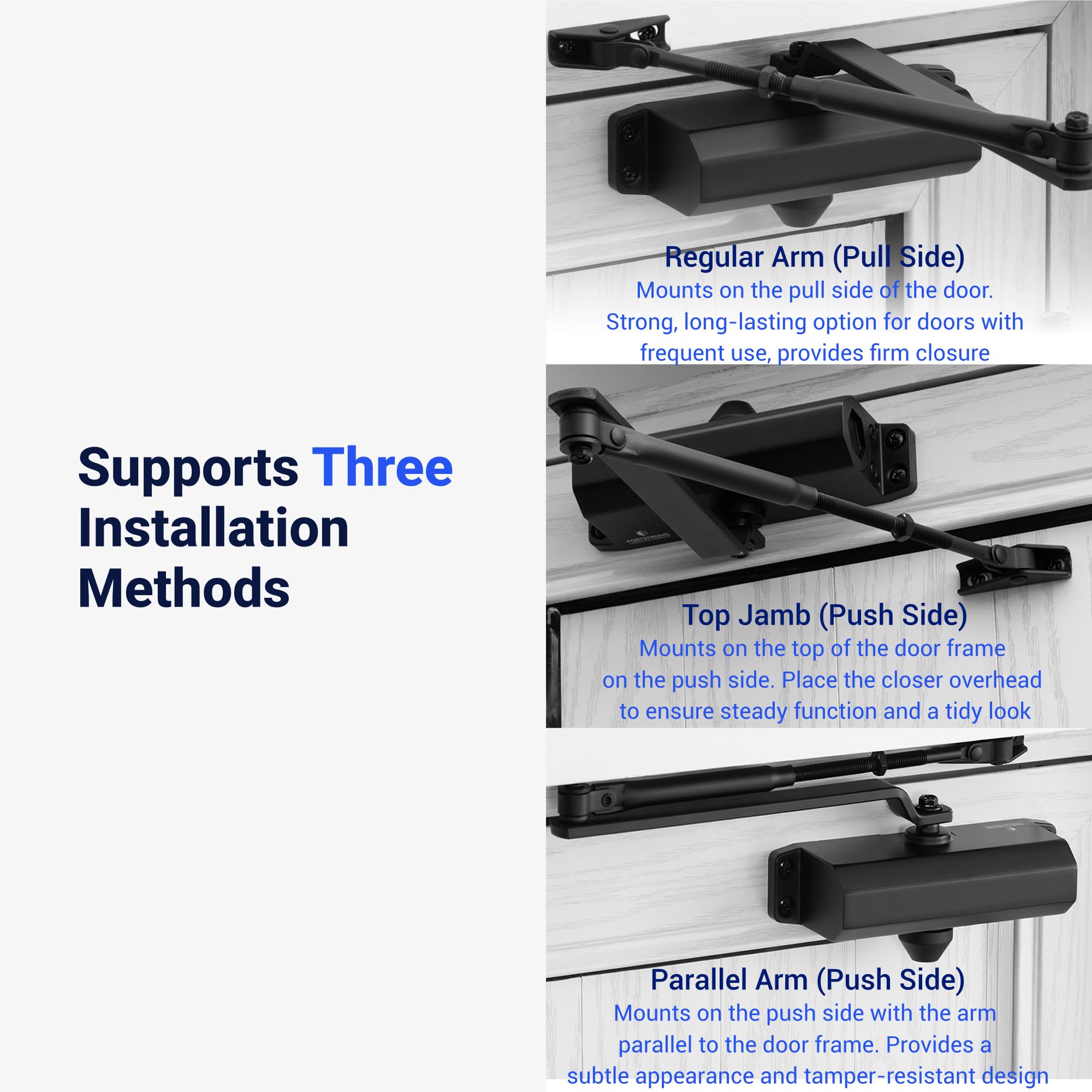 Supports Three Installation Methods

Regular Arm (Pull Side)
Mounts on the pull side of the door. Strong, long-lasting option for doors with frequent use, provides firm closure

FORTSTRONG

Top Jamb (Push Side)
Mounts on the top of the door frame on the push side. Place the closer overhead to ensure steady function and a tidy look

FORTSTRONG

Parallel Arm (Push Side)
Mounts on the push side with the arm parallel to the door frame. Provides a subtle appearance and tamper-resistant design