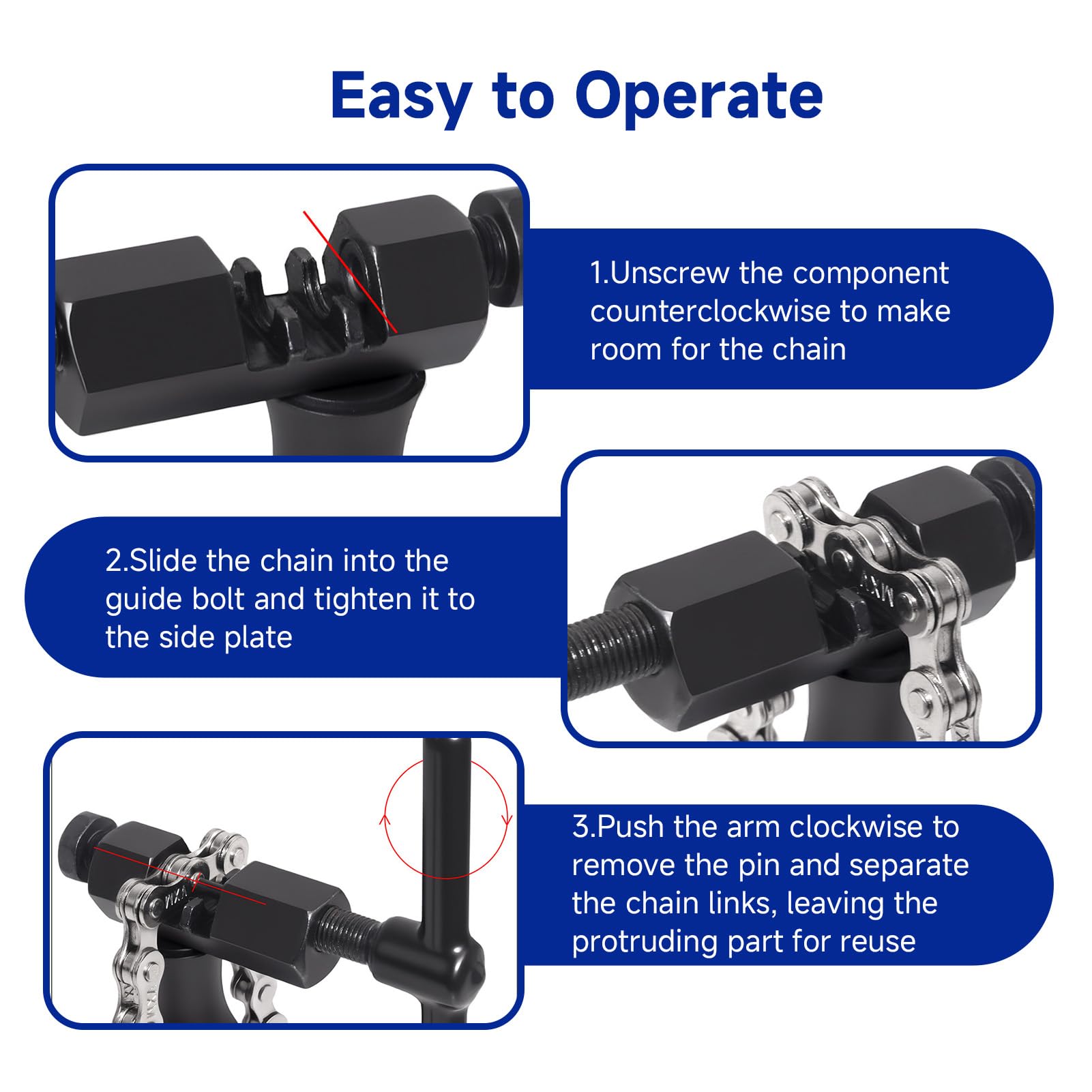 Easy to Operate

1.Unscrew the component counterclockwise to make room for the chain

2.Slide the chain into the guide bolt and tighten it to the side plate

3.Push the arm clockwise to remove the pin and separate the chain links, leaving the protruding part for reuse