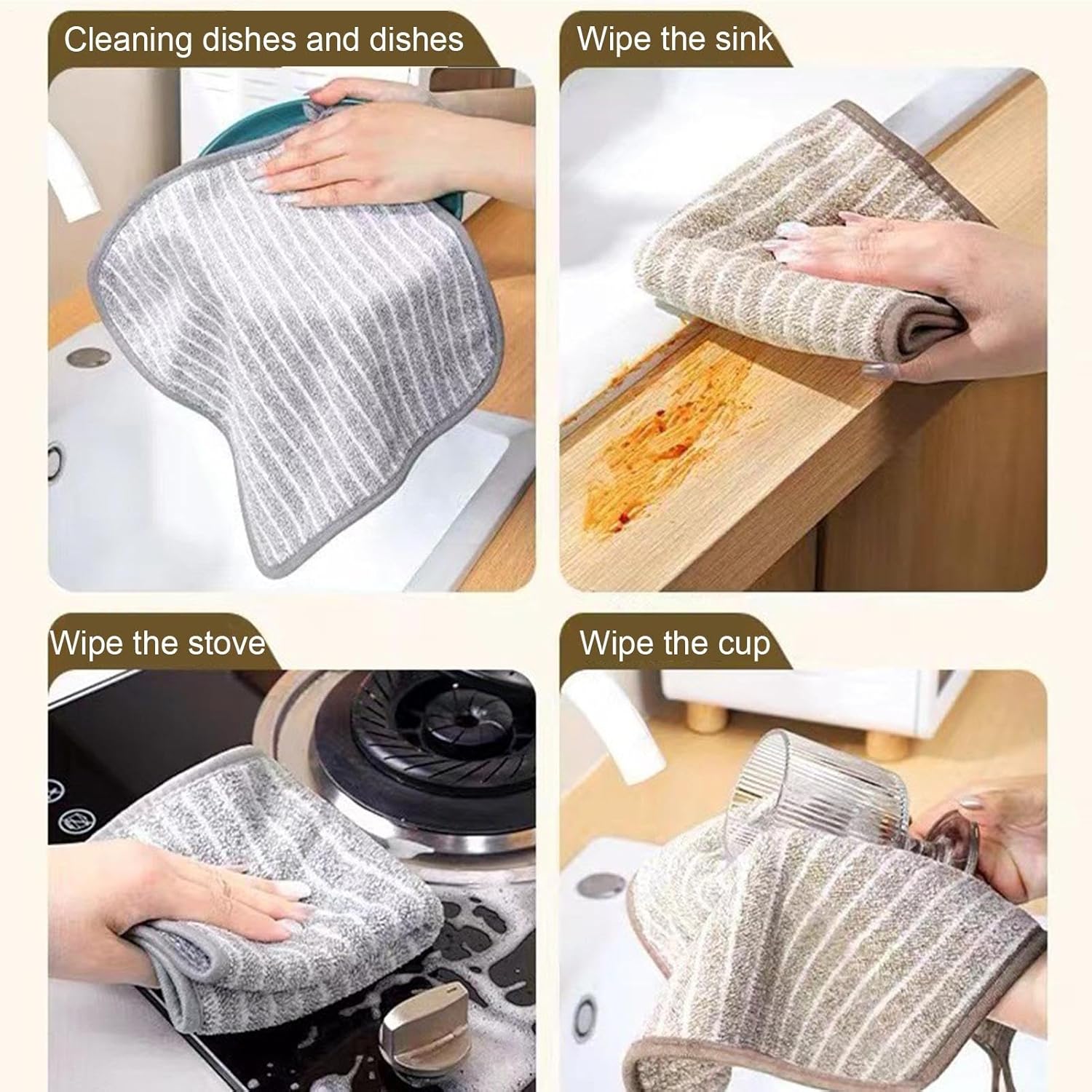 Cleaning dishes and dishes

Wipe the sink

Wipe the stove

Wipe the cup