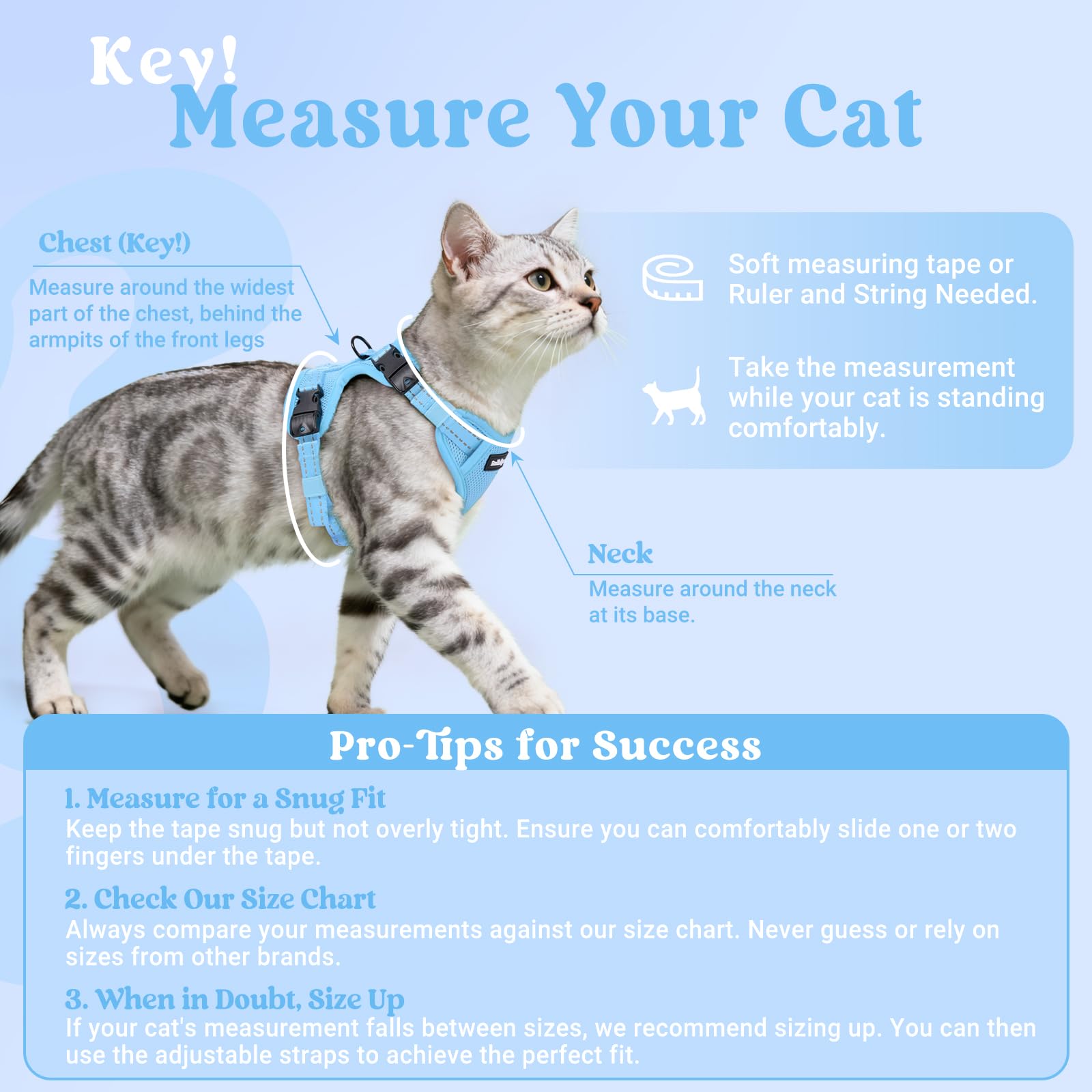 Key!
Measure Your Cat

Chest (Key!)
Measure around the widest part of the chest, behind the armpits of the front legs

Soft measuring tape or Ruler and String Needed.

Take the measurement while your cat is standing comfortably.

Neck
Measure around the neck at its base.

Pro-Tips for Success

1. Measure for a Snug Fit
Keep the tape snug but not overly tight. Ensure you can comfortably slide one or two fingers under the tape.

2. Check Our Size Chart
Always compare your measurements against our size chart. Never guess or rely on sizes from other brands.

3. When in Doubt, Size Up
If your cat's measurement falls between sizes, we recommend sizing up. You can then use the adjustable straps to achieve the perfect fit.