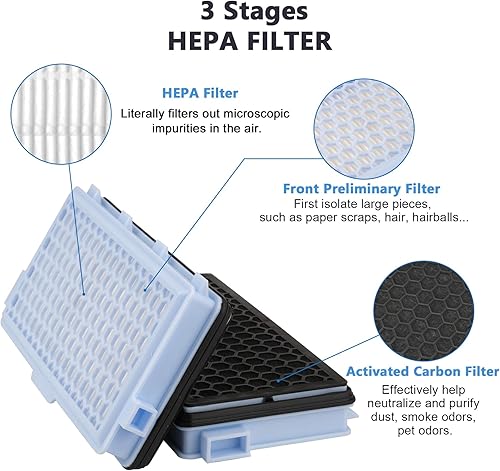 3 Stages
HEPA FILTER

HEPA Filter
Literally filters out microscopic impurities in the air.

Front Preliminary Filter
First isolate large pieces, such as paper scraps, hair, hairballs...

Activated Carbon Filter
Effectively help neutralize and purify dust, smoke odors, pet odors.