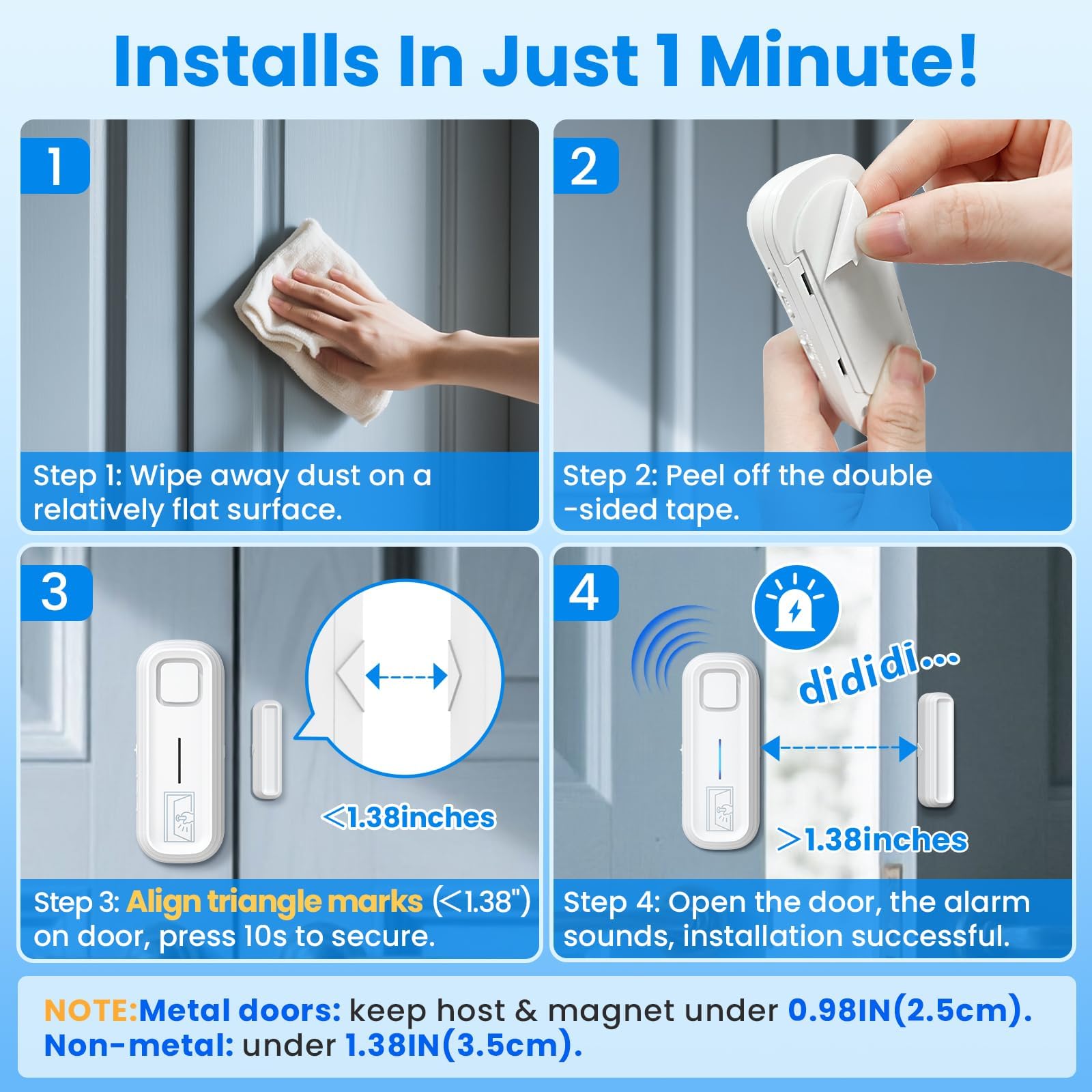 Installs In Just 1 Minute!

1

Step 1: Wipe away dust on a relatively flat surface.

2

Step 2: Peel off the double -sided tape.

3

<1.38inches

Step 3: Align triangle marks (<1.38") on door, press 10s to secure.

4

dididi...

>1.38inches

Step 4: Open the door, the alarm sounds, installation successful.

NOTE:Metal doors: keep host & magnet under 0.98IN(2.5cm). Non-metal: under 1.38IN(3.5cm).