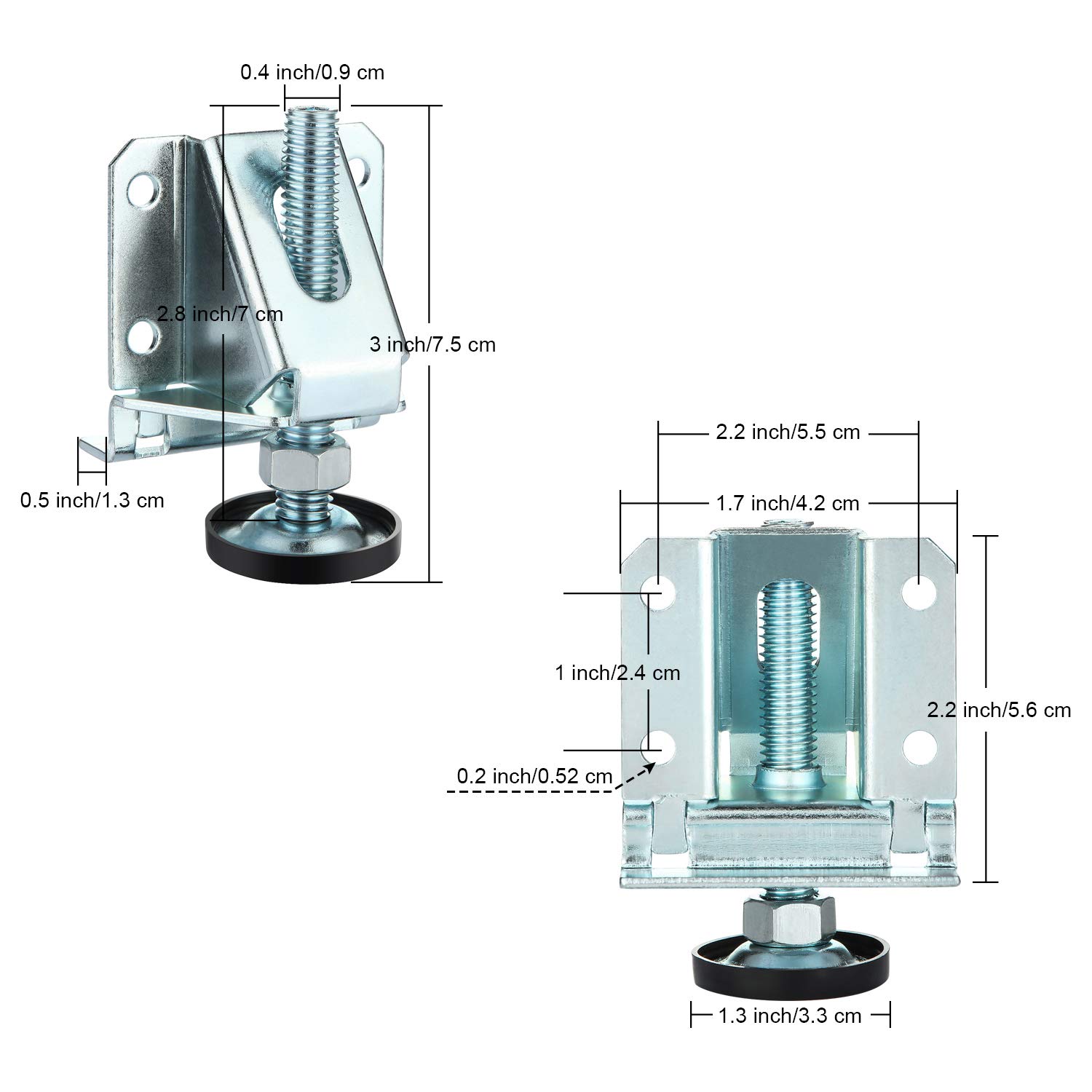 0.4 inch/0.9 cm

2.8 inch/7 cm

3 inch/7.5 cm

0.5 inch/1.3 cm

2.2 inch/5.5 cm

1.7 inch/4.2 cm

1 inch/2.4 cm

2.2 inch/5.6 cm

0.2 inch/0.52 cm

1.3 inch/3.3 cm