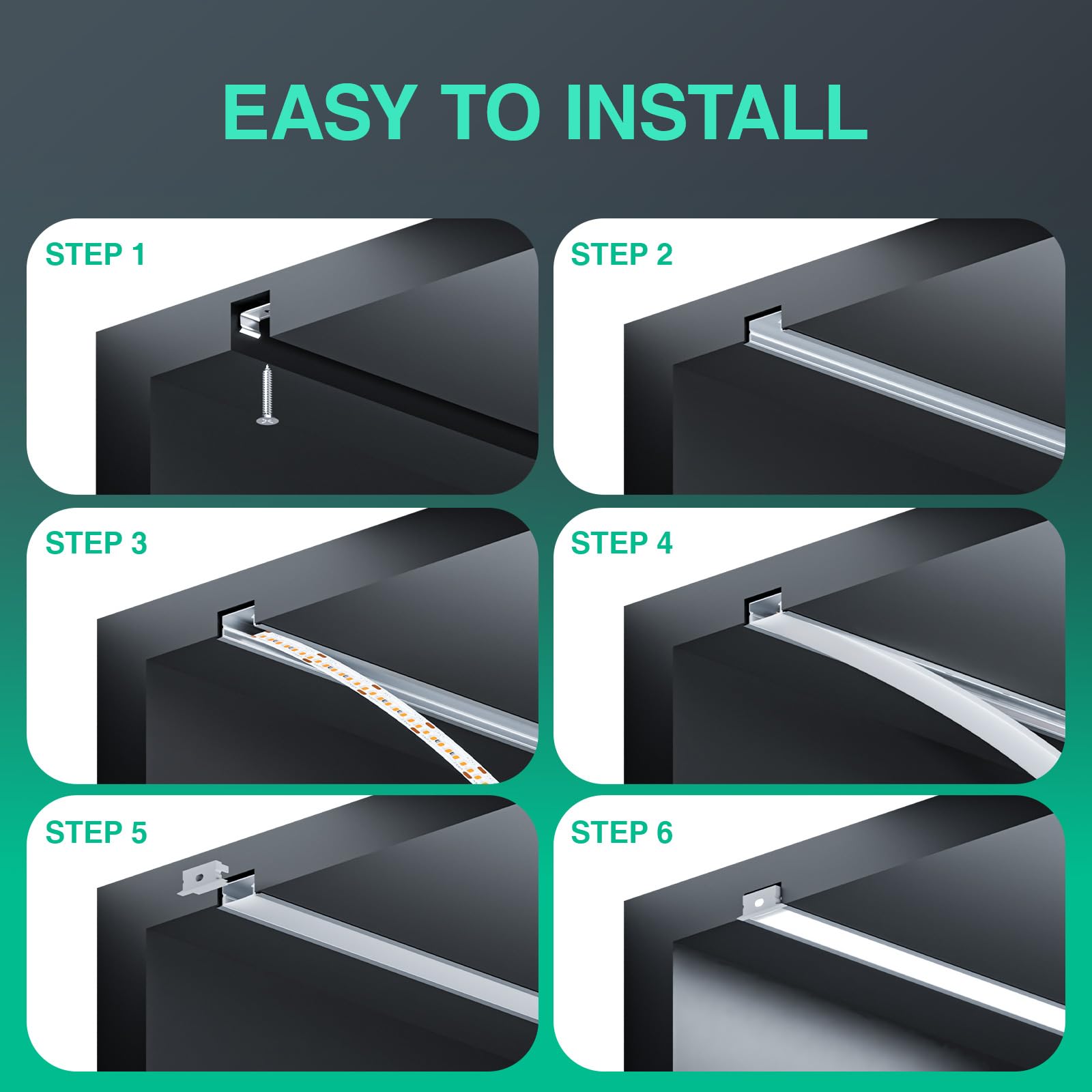 EASY TO INSTALL

STEP 1

STEP 2

STEP 3

STEP 4

STEP 5

STEP 6