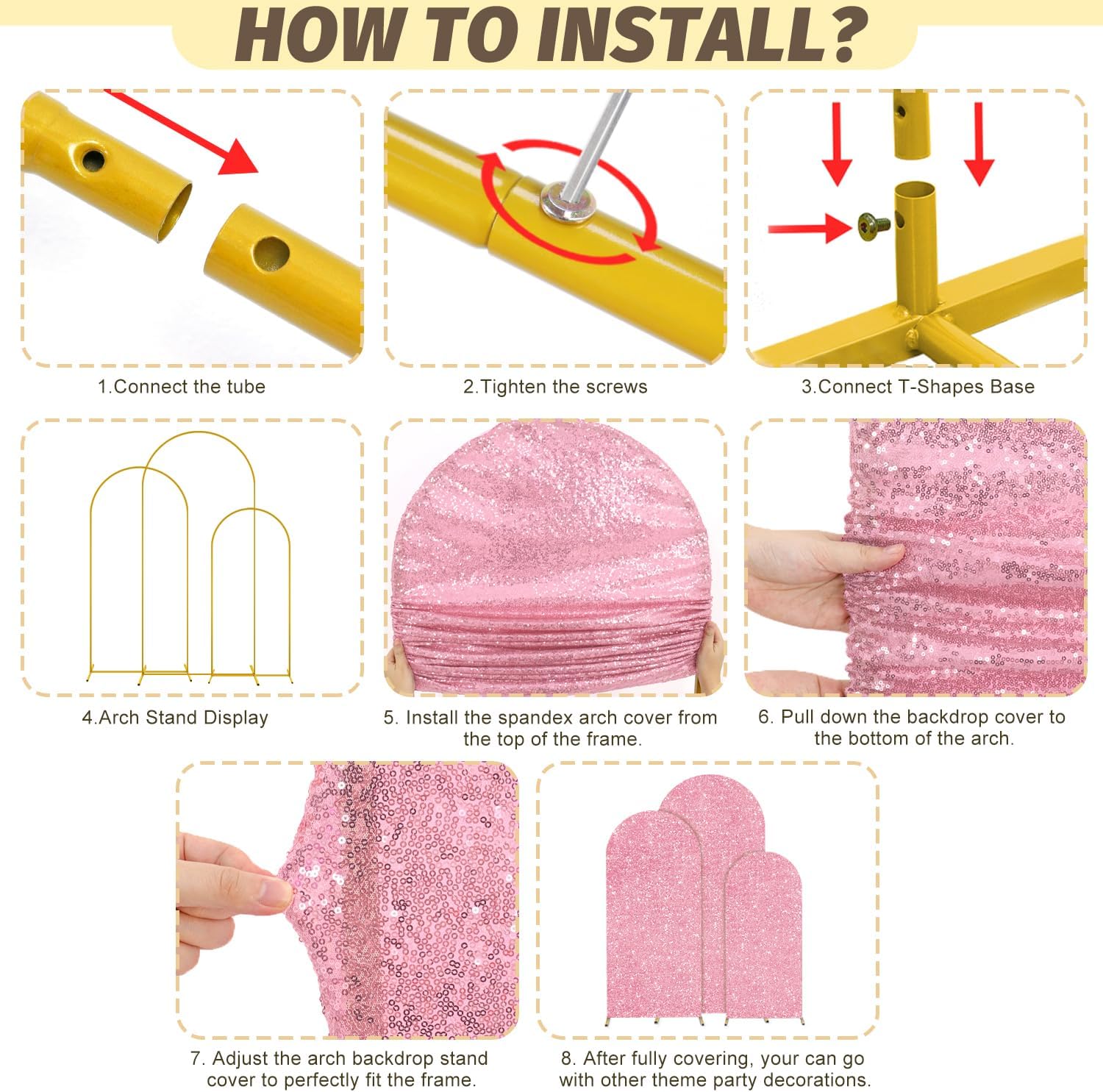 HOW TO INSTALL?

1.Connect the tube

2.Tighten the screws

3.Connect T-Shapes Base

4.Arch Stand Display

5. Install the spandex arch cover from the top of the frame.

6. Pull down the backdrop cover to the bottom of the arch.

7. Adjust the arch backdrop stand cover to perfectly fit the frame.

8. After fully covering, your can go with other theme party decorations.