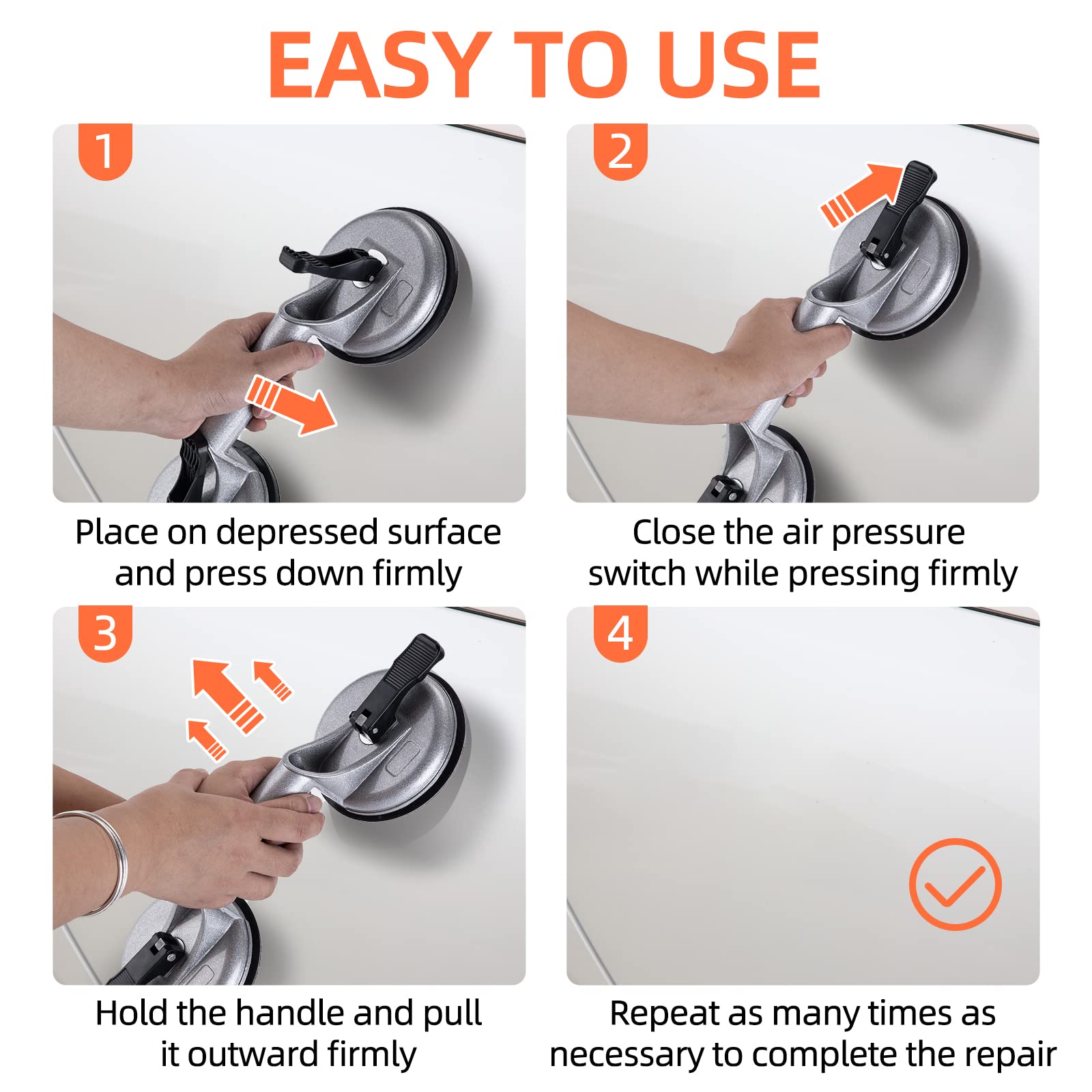 EASY TO USE

1

Place on depressed surface and press down firmly

2

Close the air pressure switch while pressing firmly

3

Hold the handle and pull it outward firmly

4

Repeat as many times as necessary to complete the repair