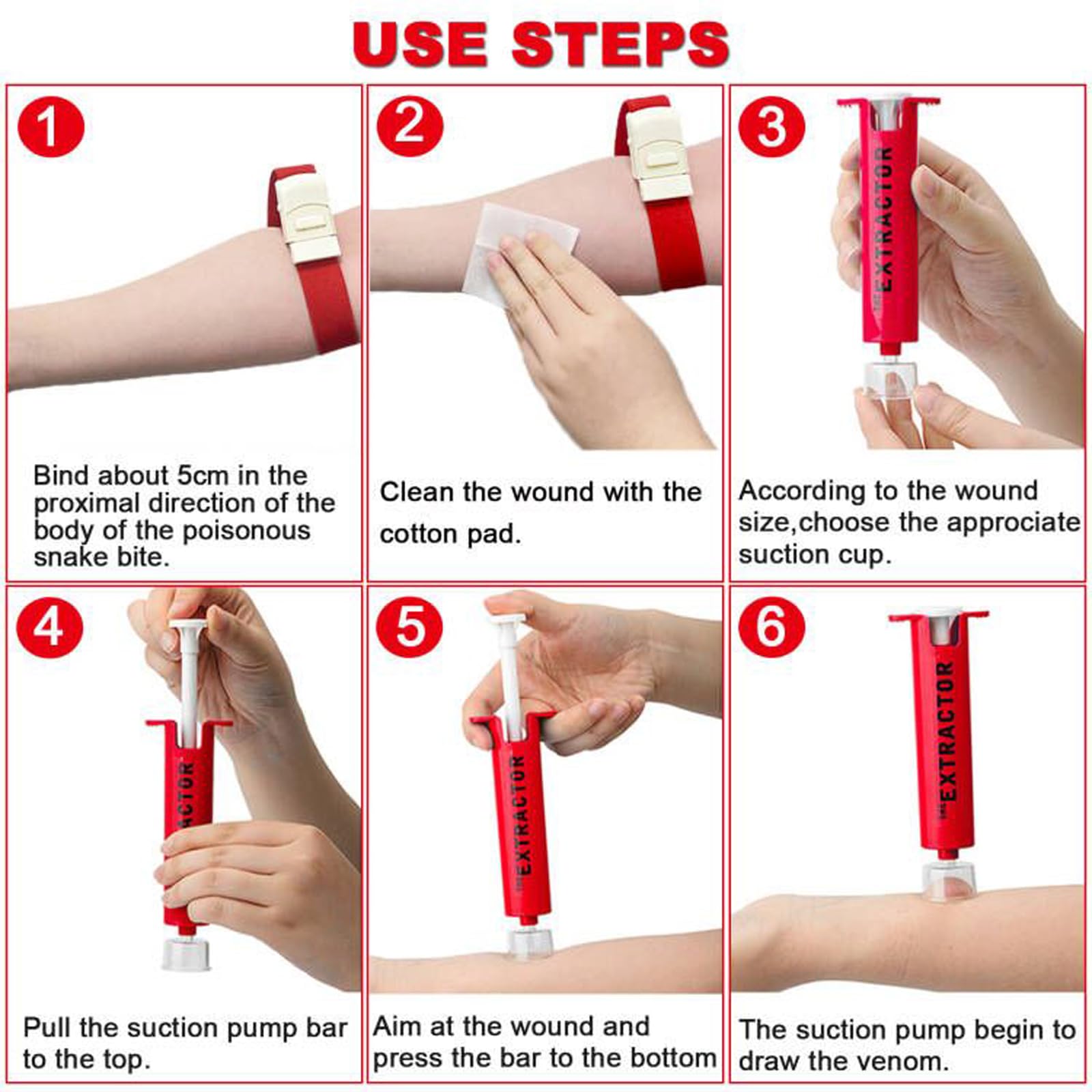 USE STEPS

1

Bind about 5cm in the proximal direction of the body of the poisonous snake bite.

2

Clean the wound with the cotton pad.

3

EXTRACTOR

According to the wound size,choose the approciate suction cup.

4

ACTOR

Pull the suction pump bar to the top.

5

EXTRACTOR

Aim at the wound and press the bar to the bottom

6

EXTRACTOR

The suction pump begin to draw the venom.