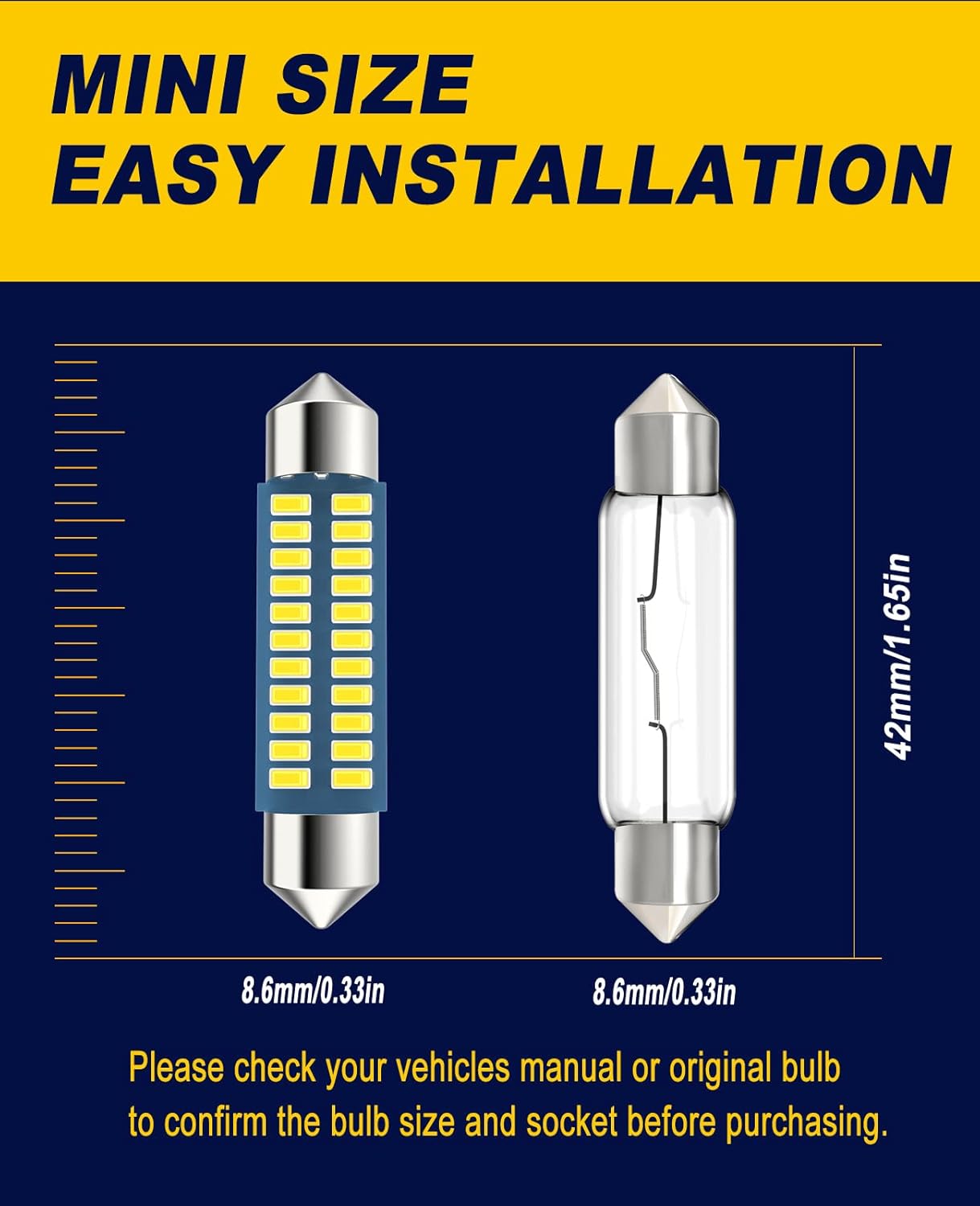 MINI SIZE
EASY INSTALLATION

42mm/1.65in

8.6mm/0.33in

8.6mm/0.33in

Please check your vehicles manual or original bulb to confirm the bulb size and socket before purchasing.