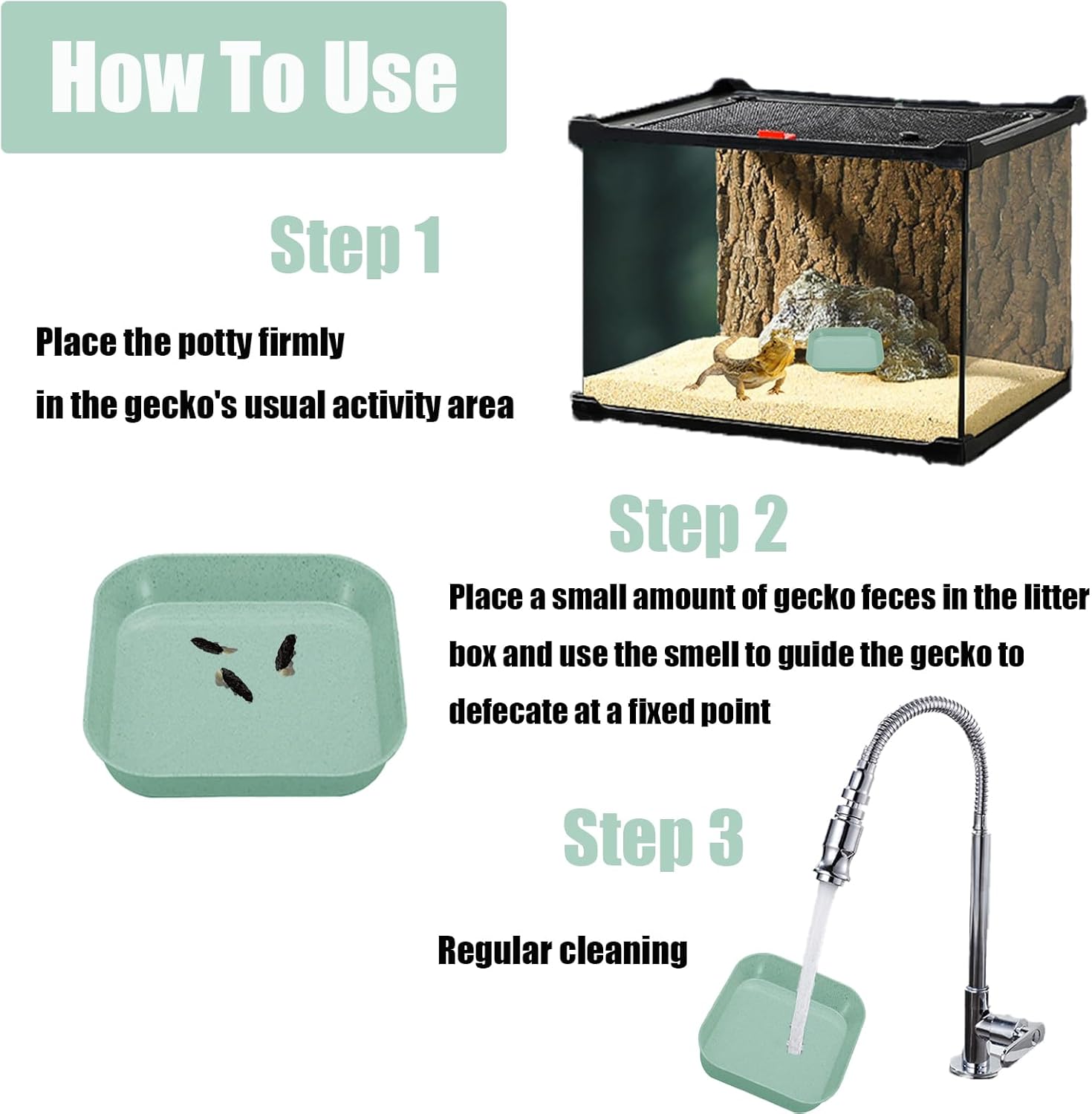 How To Use

Step 1

Place the potty firmly in the gecko's usual activity area

Step 2

Place a small amount of gecko feces in the litter box and use the smell to guide the gecko to defecate at a fixed point

Step 3

Regular cleaning