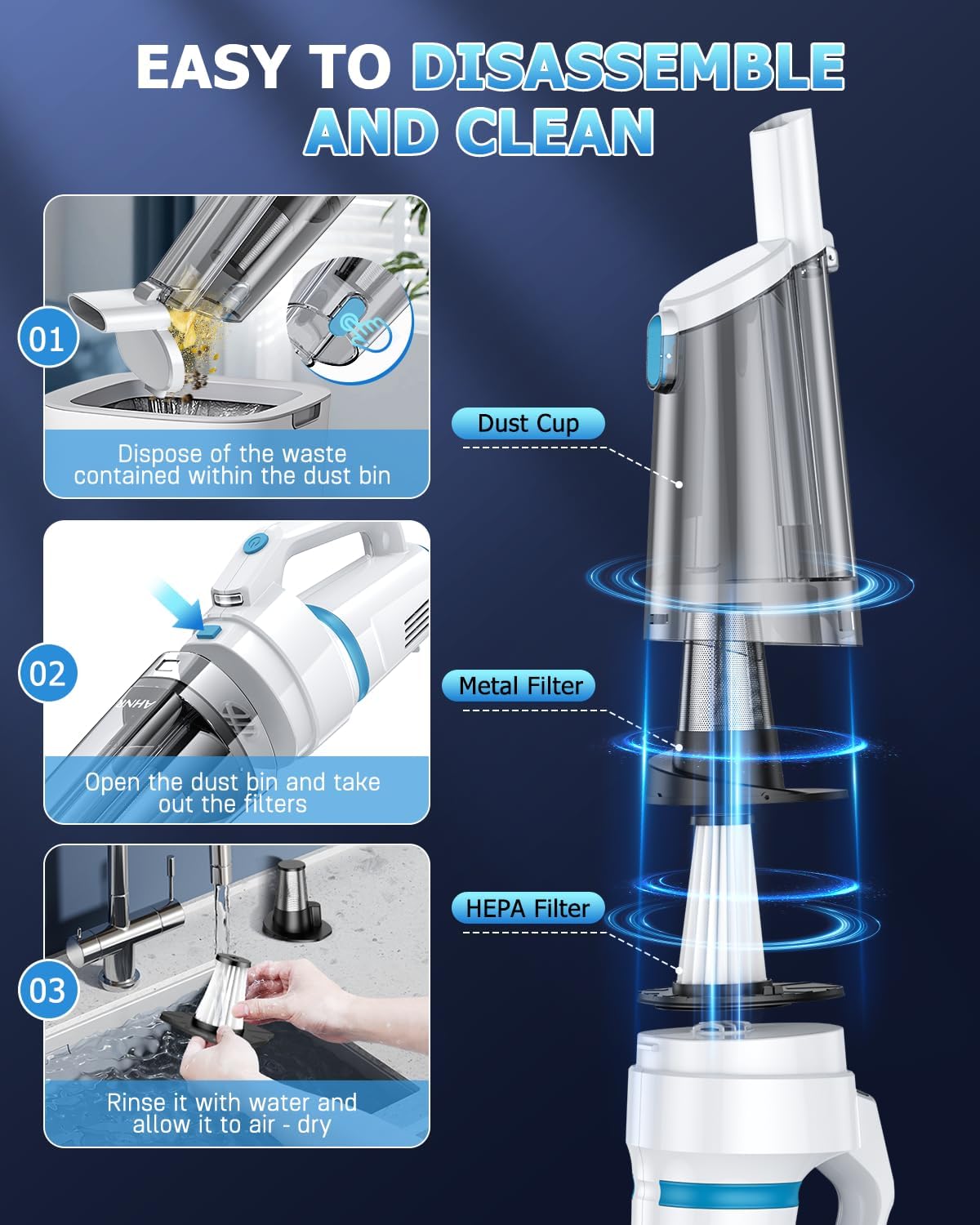 EASY TO DISASSEMBLE AND CLEAN

01

Dispose of the waste contained within the dust bin

02

Open the dust bin and take out the filters

03

Rinse it with water and allow it to air - dry

Dust Cup

Metal Filter

HEPA Filter