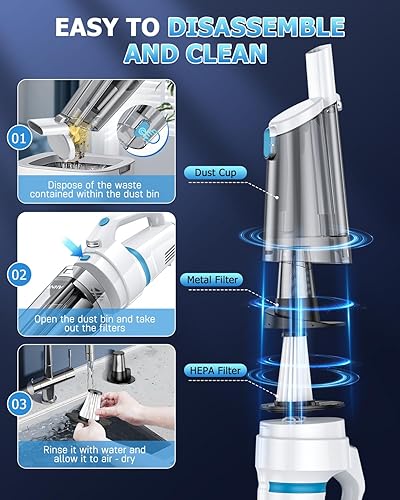 EASY TO DISASSEMBLE AND CLEAN

01

Dispose of the waste contained within the dust bin

02

Open the dust bin and take out the filters

03

Rinse it with water and allow it to air - dry

Dust Cup

Metal Filter

HEPA Filter