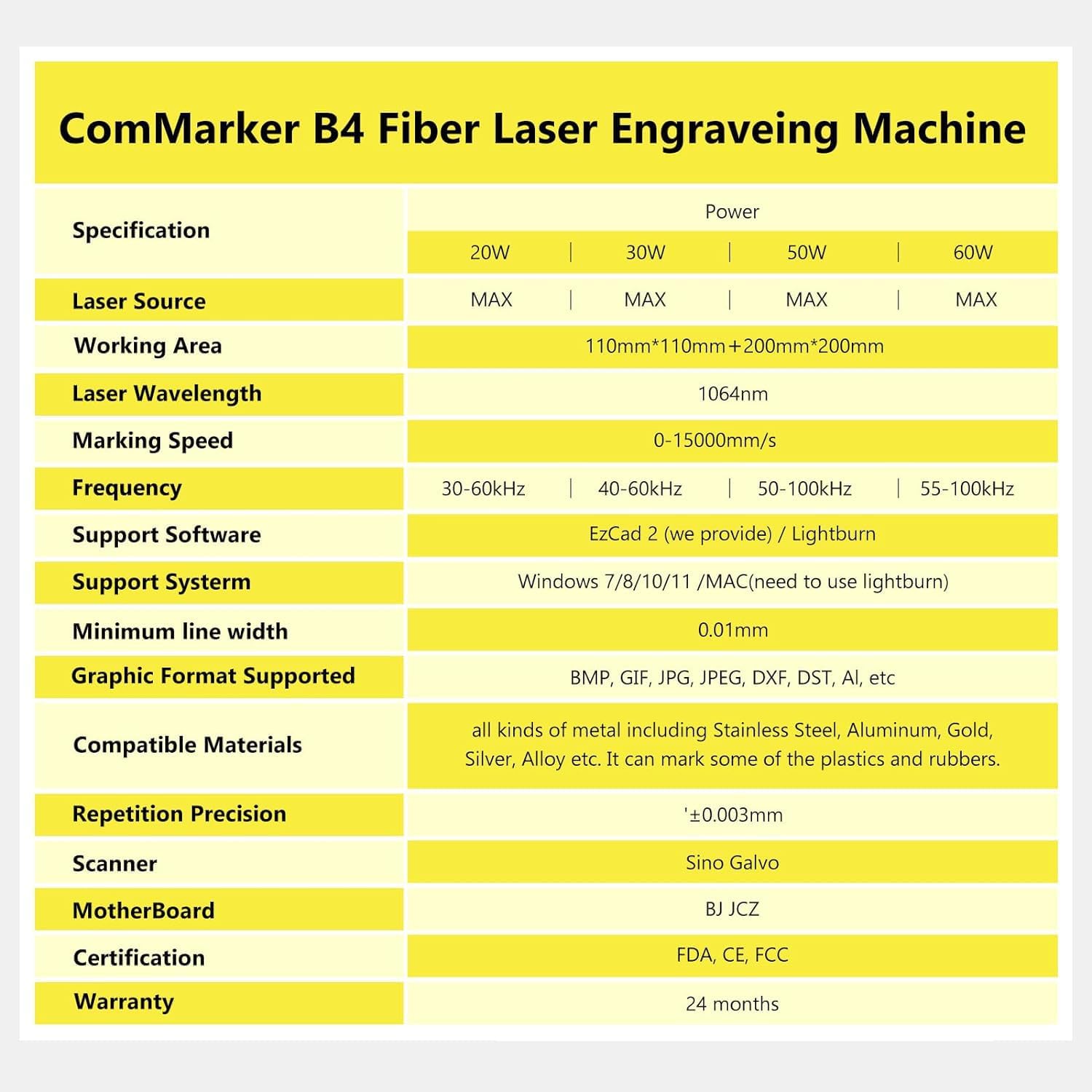 ComMarker B4 Fiber Laser Engraveing Machine

| Specification | Power | | | |
|---|---|---|---|---|
| | 20W | 30W | 50W | 60W |
| Laser Source | MAX | MAX | MAX | MAX |
| Working Area | 110mm*110mm+200mm*200mm | | | |
| Laser Wavelength | 1064nm | | | |
| Marking Speed | 0-15000mm/s | | | |
| Frequency | 30-60kHz | 40-60kHz | 50-100kHz | 55-100kHz |
| Support Software | EzCad 2 (we provide) / Lightburn | | | |
| Support Systerm | Windows 7/8/10/11 /MAC(need to use lightburn) | | | |
| Minimum line width | 0.01mm | | | |
| Graphic Format Supported | BMP, GIF, JPG, JPEG, DXF, DST, Al, etc | | | |
| Compatible Materials | all kinds of metal including Stainless Steel, Aluminum, Gold, Silver, Alloy etc. It can mark some of the plastics and rubbers. | | | |
| Repetition Precision | '±0.003mm | | | |
| Scanner | Sino Galvo | | | |
| MotherBoard | BJ JCZ | | | |
| Certification | FDA, CE, FCC | | | |
| Warranty | 24 months | | | |