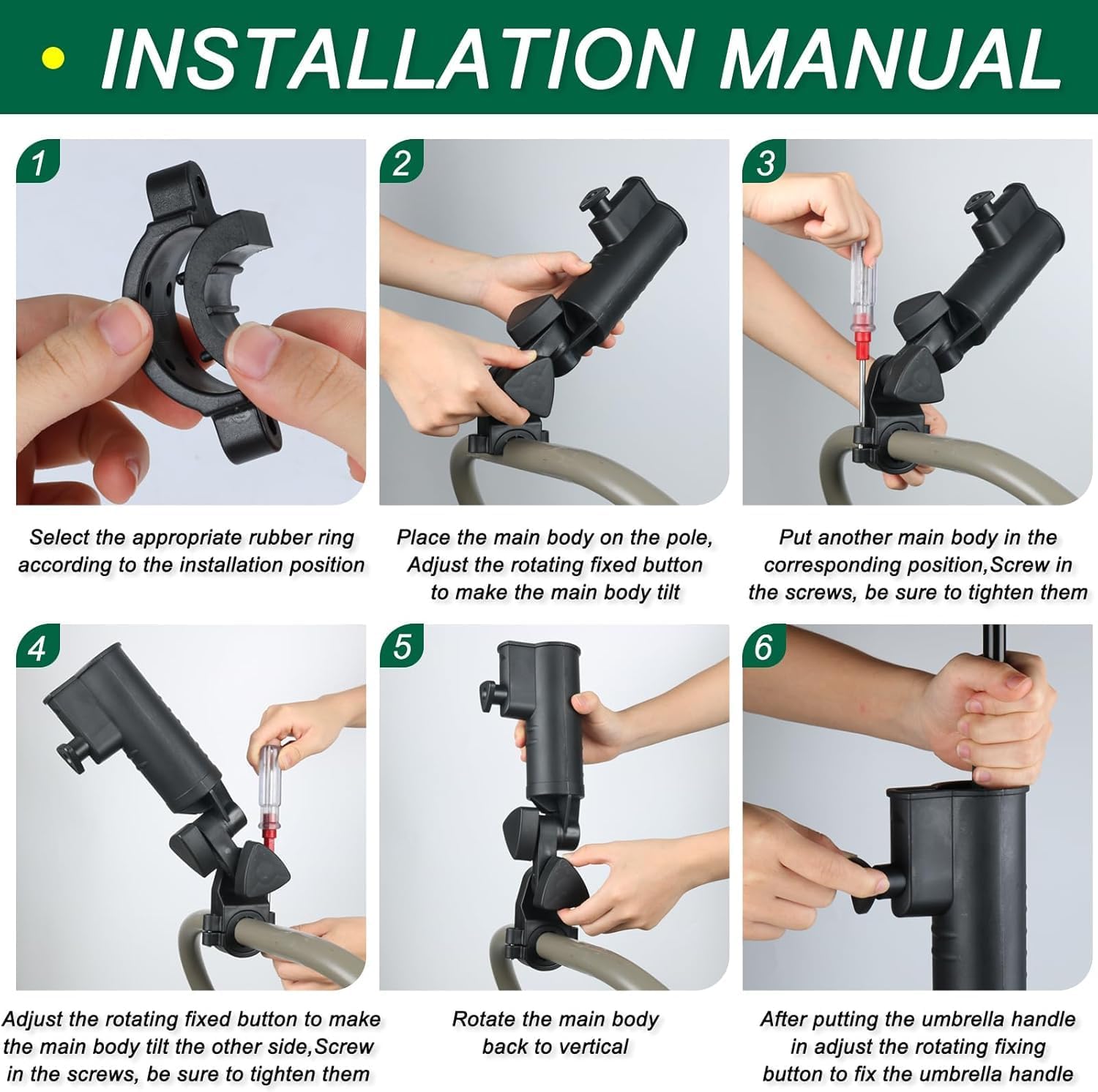 INSTALLATION MANUAL

1

Select the appropriate rubber ring according to the installation position

2

Place the main body on the pole, Adjust the rotating fixed button to make the main body tilt

3

Put another main body in the corresponding position,Screw in the screws, be sure to tighten them

4

Adjust the rotating fixed button to make the main body tilt the other side,Screw in the screws, be sure to tighten them

5

Rotate the main body back to vertical

6

After putting the umbrella handle in adjust the rotating fixing button to fix the umbrella handle