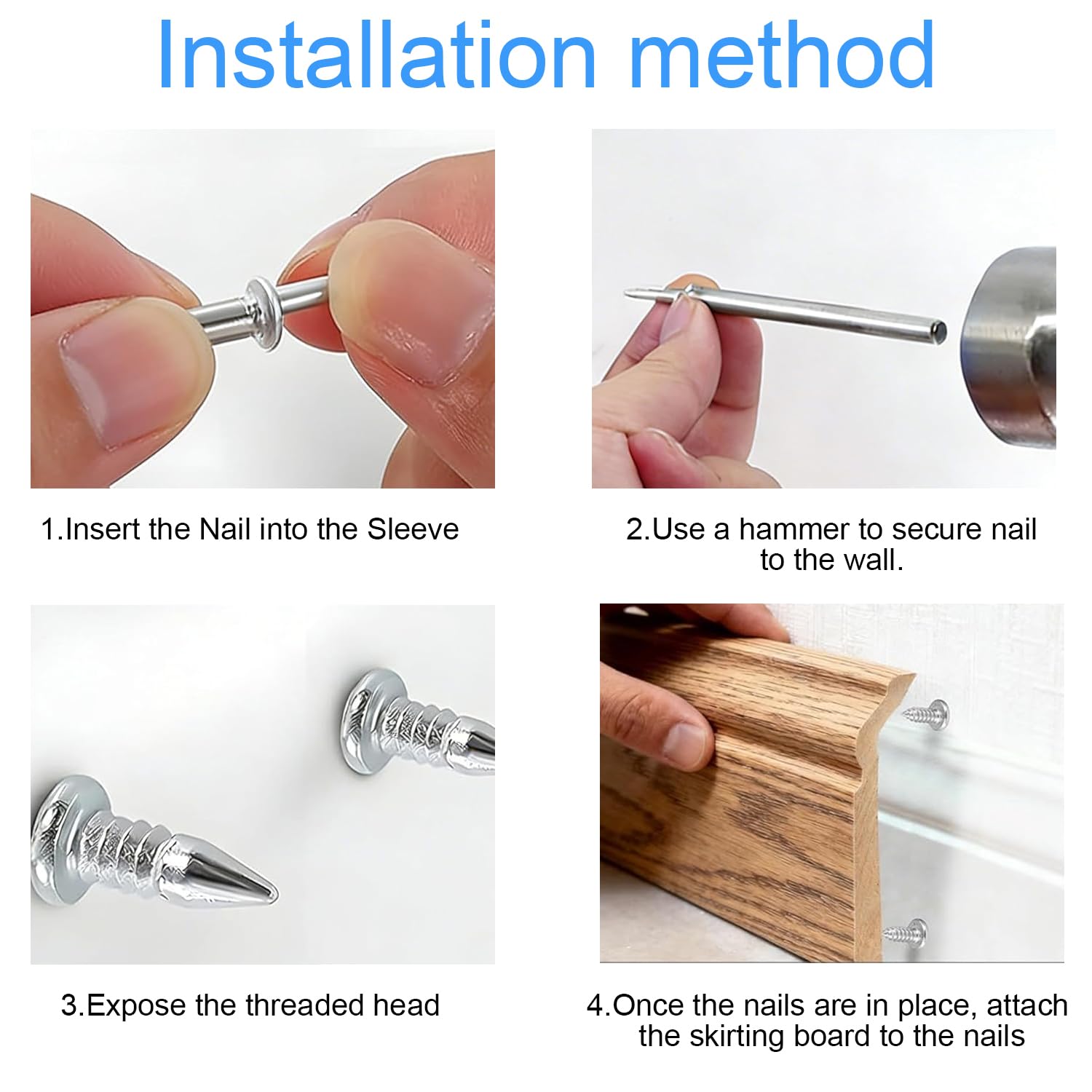 Installation method

1.Insert the Nail into the Sleeve

2.Use a hammer to secure nail to the wall.

3.Expose the threaded head

4.Once the nails are in place, attach the skirting board to the nails