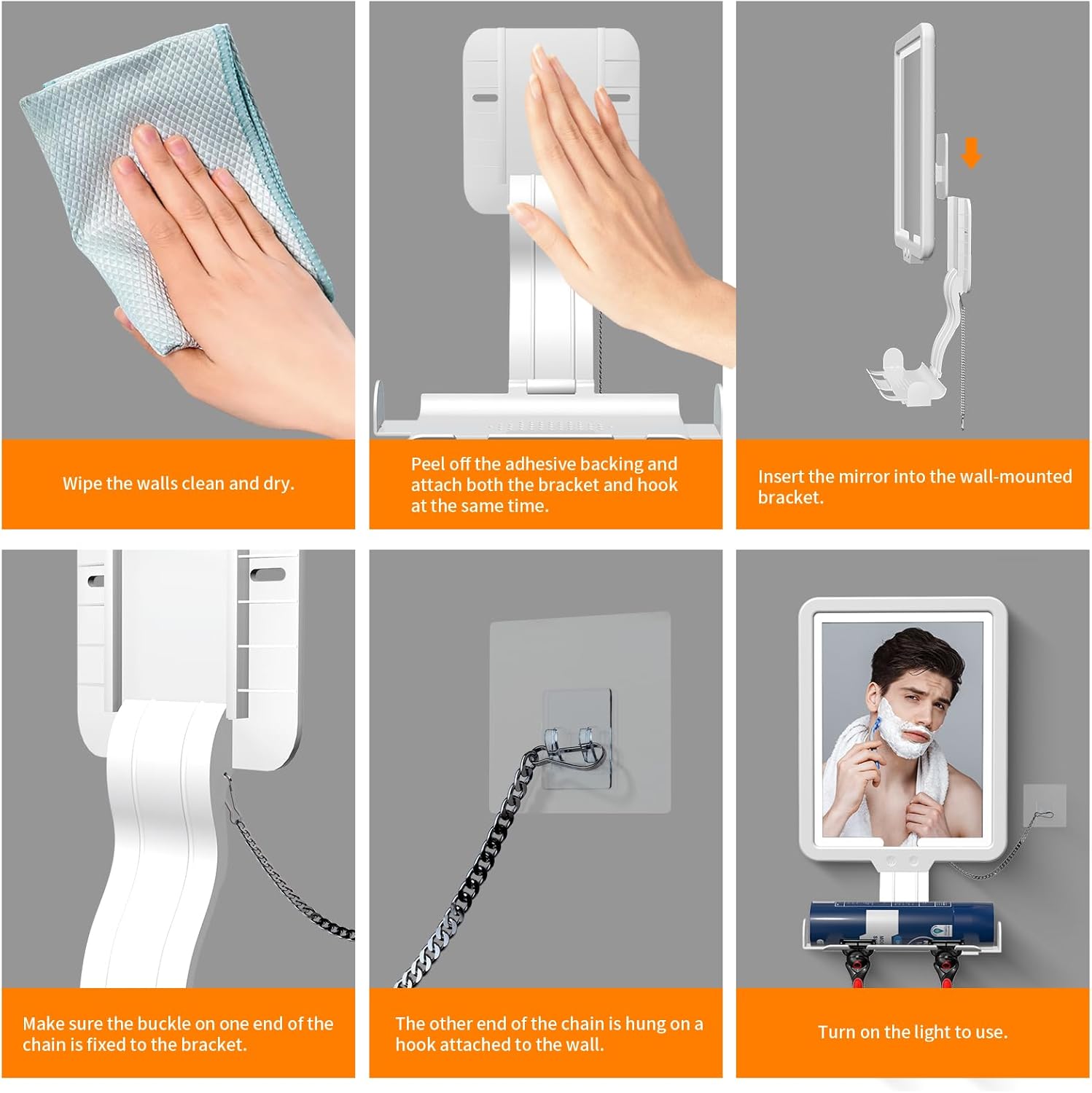 Wipe the walls clean and dry.

Peel off the adhesive backing and attach both the bracket and hook at the same time.

Insert the mirror into the wall-mounted bracket.

Make sure the buckle on one end of the chain is fixed to the bracket.

The other end of the chain is hung on a hook attached to the wall.

Turn on the light to use.