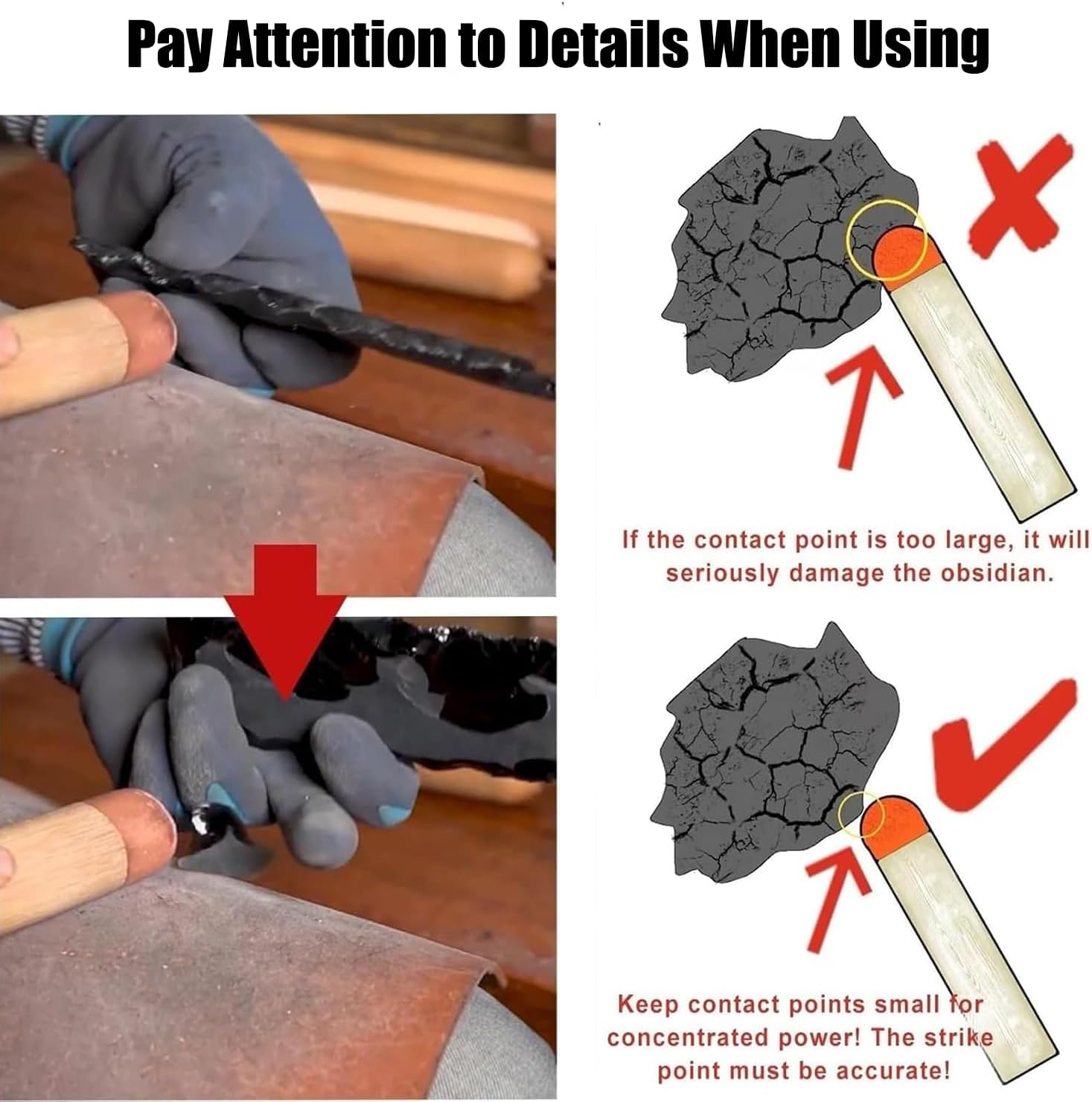 Pay Attention to Details When Using

If the contact point is too large, it will seriously damage the obsidian.

Keep contact points small for concentrated power! The strike point must be accurate!