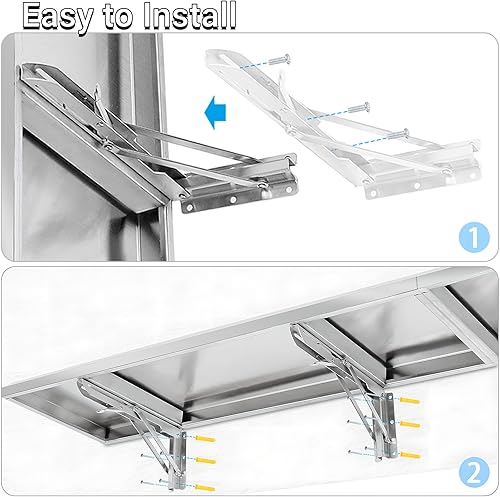 Easy to Install

1

2