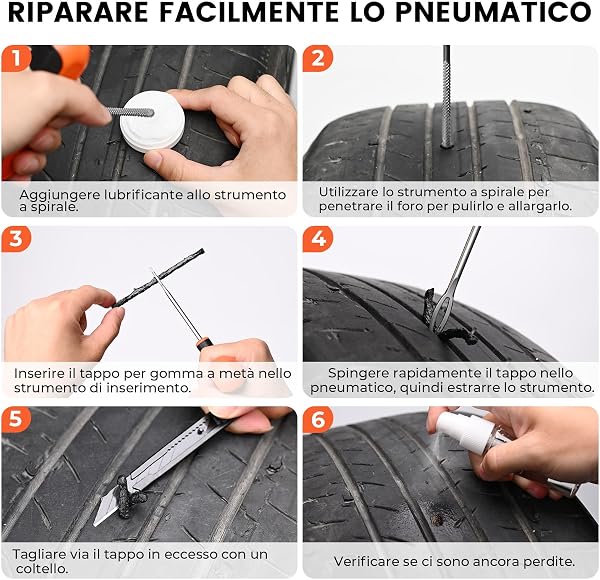 RIPARARE FACILMENTE LO PNEUMATICO

1
Aggiungere lubrificante allo strumento a spirale.

2
Utilizzare lo strumento a spirale per penetrare il foro per pulirlo e allargarlo.

3
Inserire il tappo per gomma a metà nello strumento di inserimento.

4
Spingere rapidamente il tappo nello pneumatico, quindi estrarre lo strumento.

5
Tagliare via il tappo in eccesso con un coltello.

6
Verificare se ci sono ancora perdite.