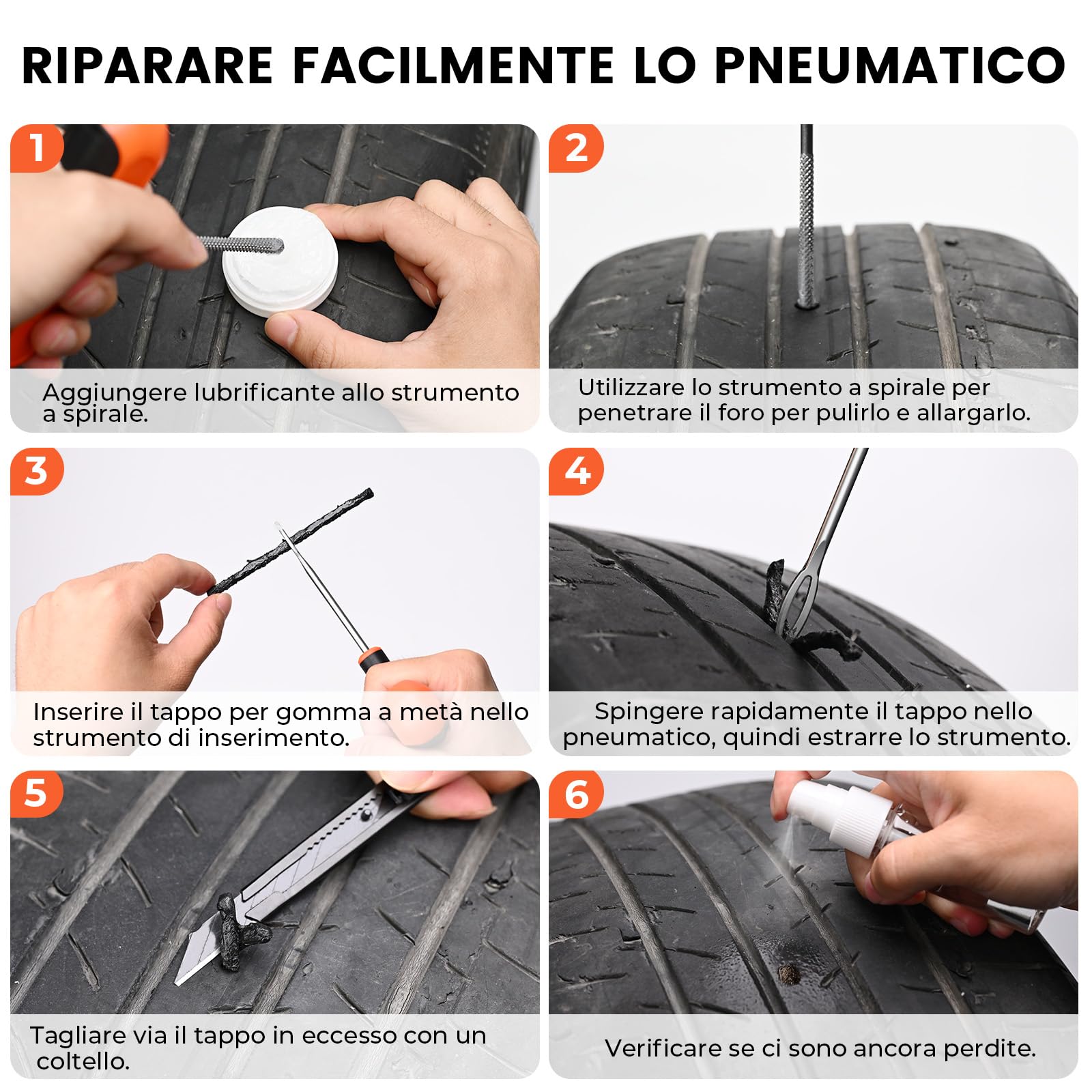 RIPARARE FACILMENTE LO PNEUMATICO

1

Aggiungere lubrificante allo strumento a spirale.

2

Utilizzare lo strumento a spirale per penetrare il foro per pulirlo e allargarlo.

3

Inserire il tappo per gomma a metà nello strumento di inserimento.

4

Spingere rapidamente il tappo nello pneumatico, quindi estrarre lo strumento.

5

Tagliare via il tappo in eccesso con un coltello.

6

Verificare se ci sono ancora perdite.