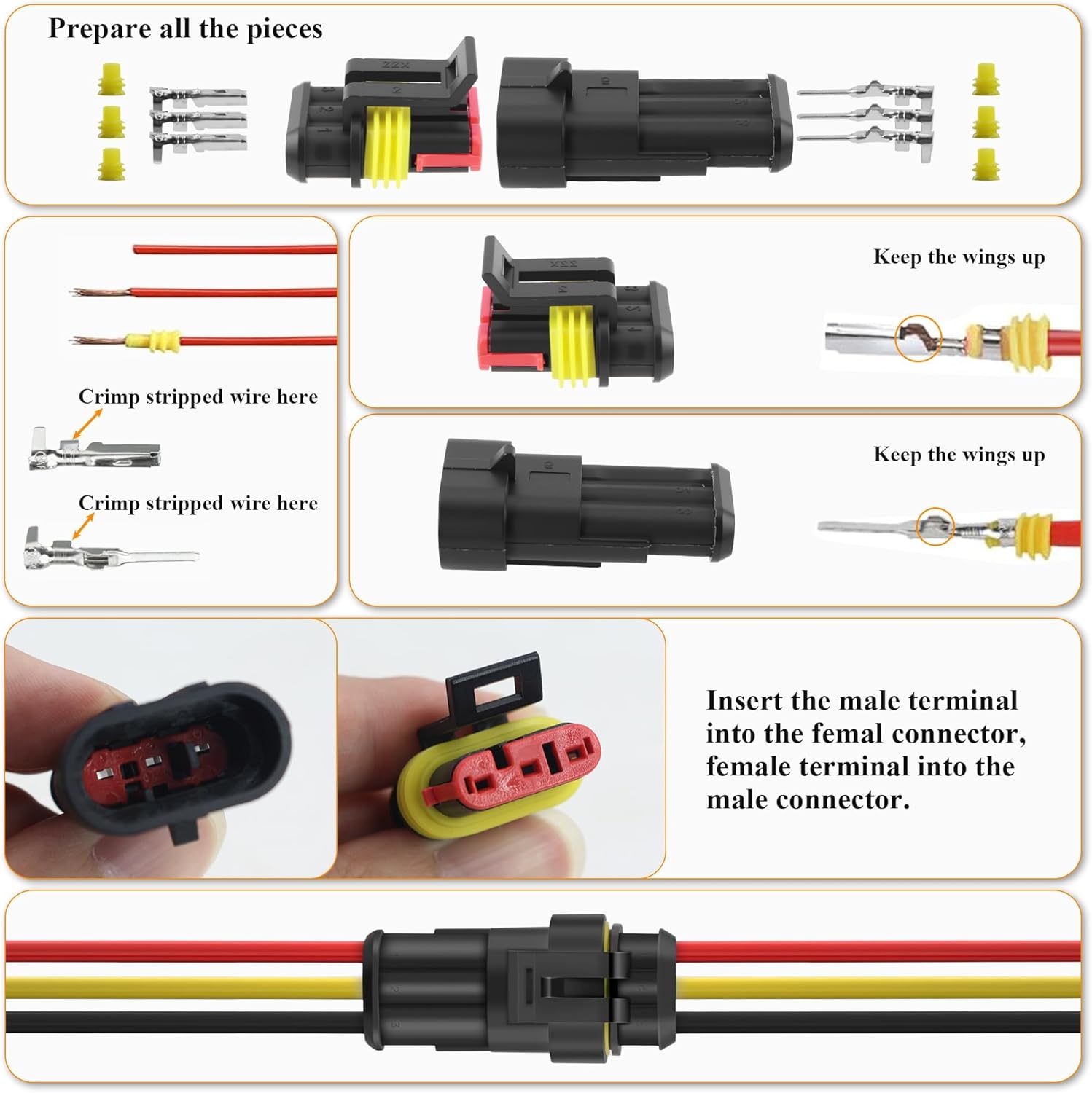 Prepare all the pieces

Crimp stripped wire here

Crimp stripped wire here

Keep the wings up

Keep the wings up

Insert the male terminal into the femal connector, female terminal into the male connector.