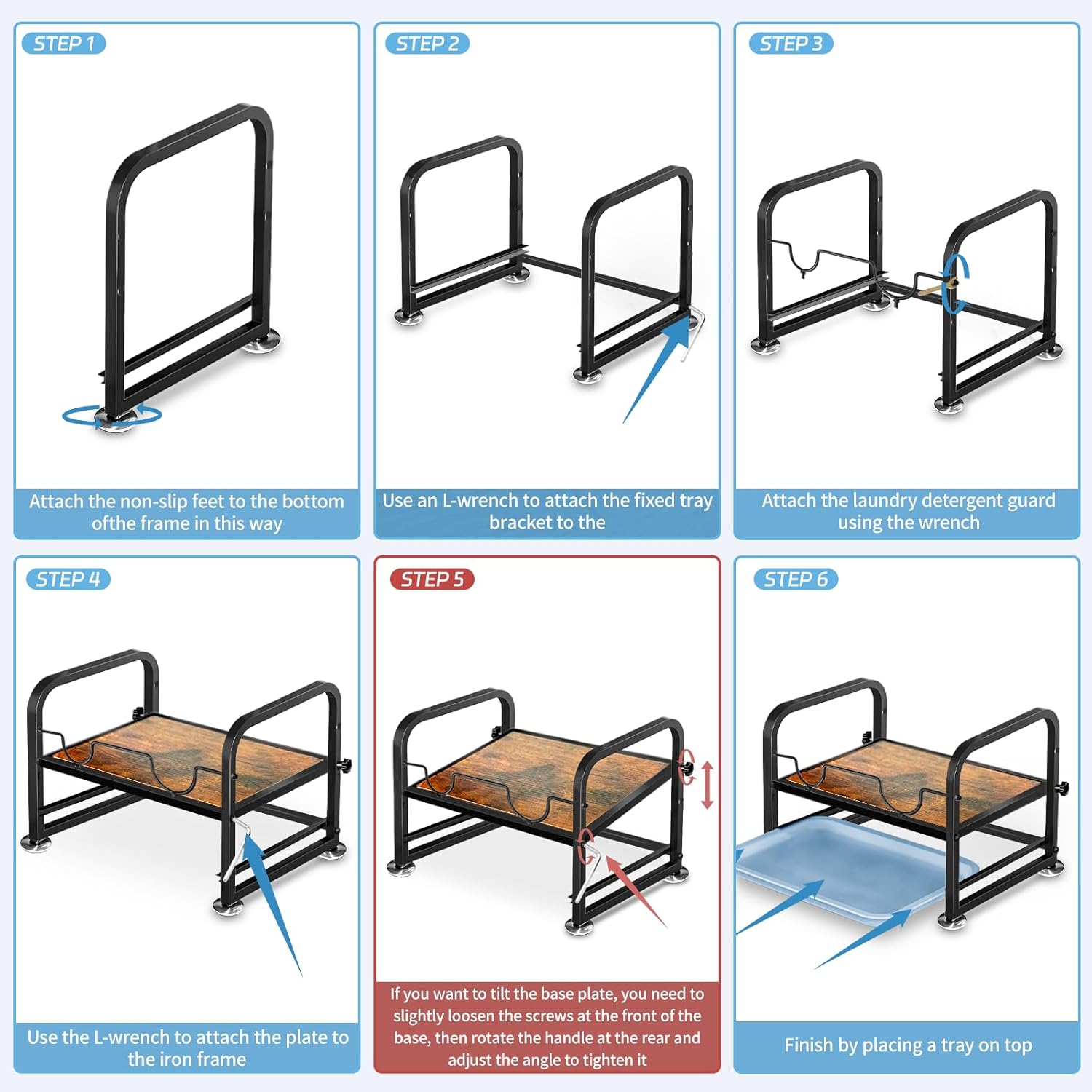 STEP 1

Attach the non-slip feet to the bottom ofthe frame in this way

STEP 2

Use an L-wrench to attach the fixed tray bracket to the

STEP 3

Attach the laundry detergent guard using the wrench

STEP 4

Use the L-wrench to attach the plate to the iron frame

STEP 5

If you want to tilt the base plate, you need to slightly loosen the screws at the front of the base, then rotate the handle at the rear and adjust the angle to tighten it

STEP 6

Finish by placing a tray on top