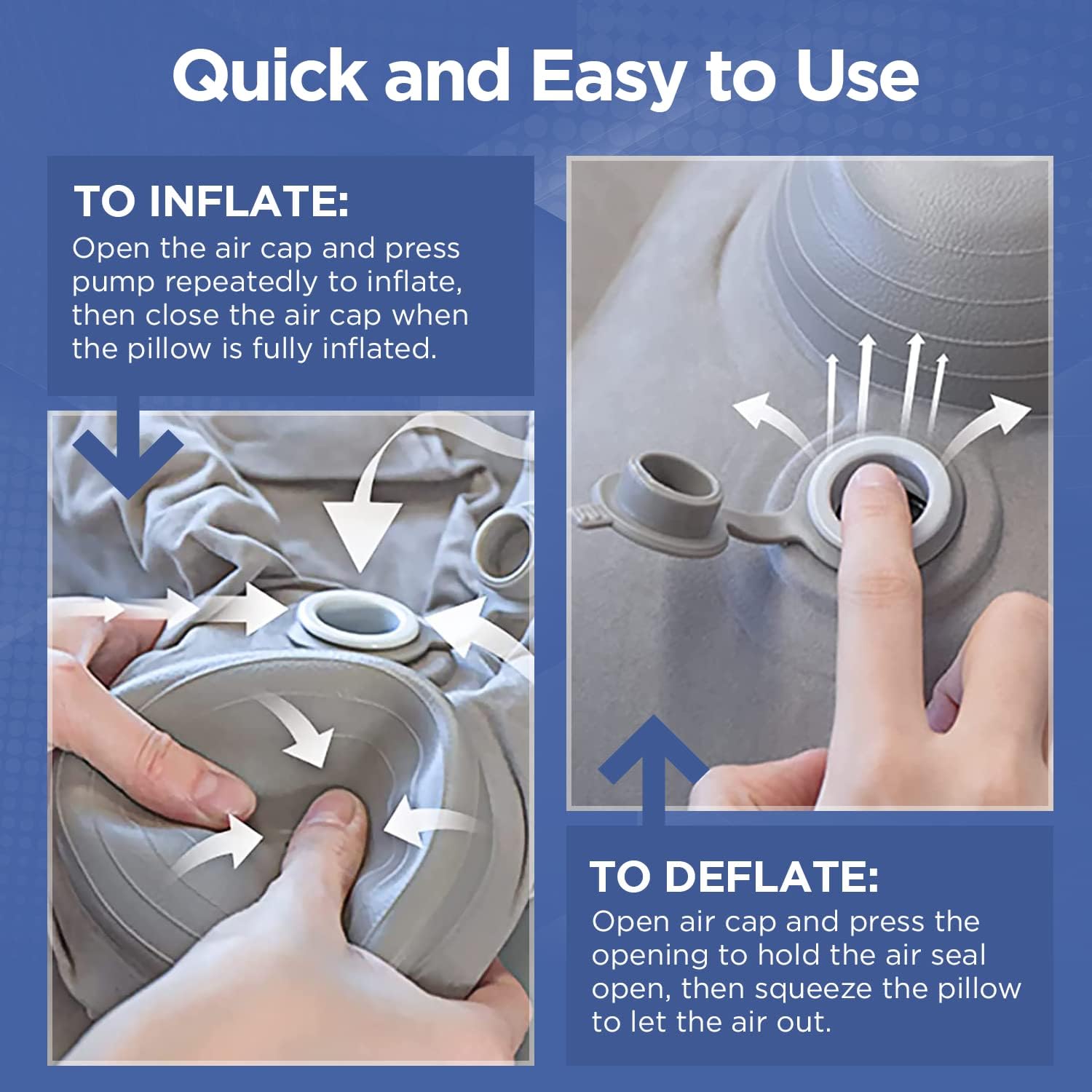 Quick and Easy to Use

TO INFLATE:
Open the air cap and press pump repeatedly to inflate, then close the air cap when the pillow is fully inflated.

TO DEFLATE:
Open air cap and press the opening to hold the air seal open, then squeeze the pillow to let the air out.