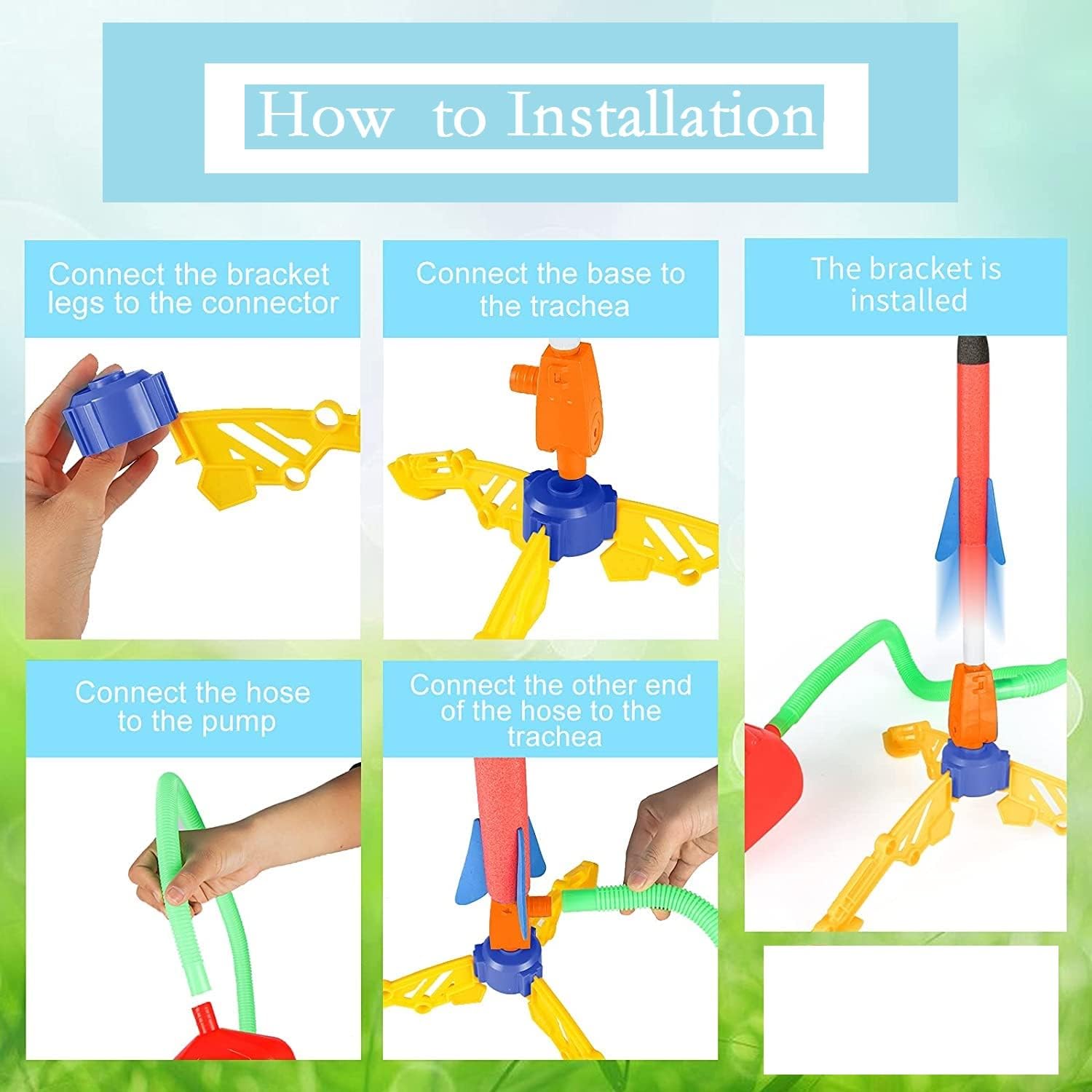 How to Installation

Connect the bracket legs to the connector

Connect the base to the trachea

The bracket is installed

Connect the hose to the pump

Connect the other end of the hose to the trachea