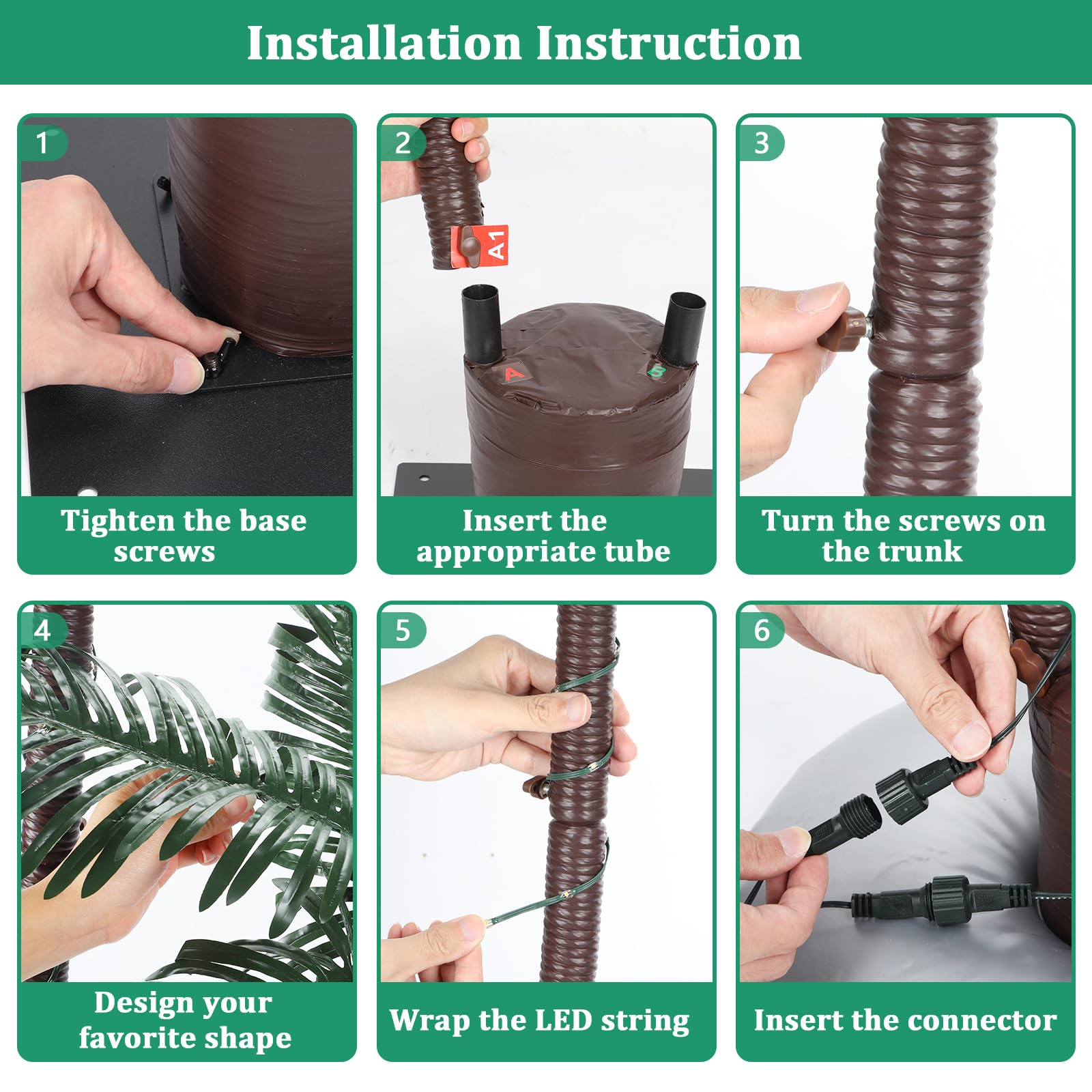 Installation Instruction

1

Tighten the base screws

2

A1

A

B

Insert the appropriate tube

3

Turn the screws on the trunk

4

Design your favorite shape

5

Wrap the LED string

6

Insert the connector