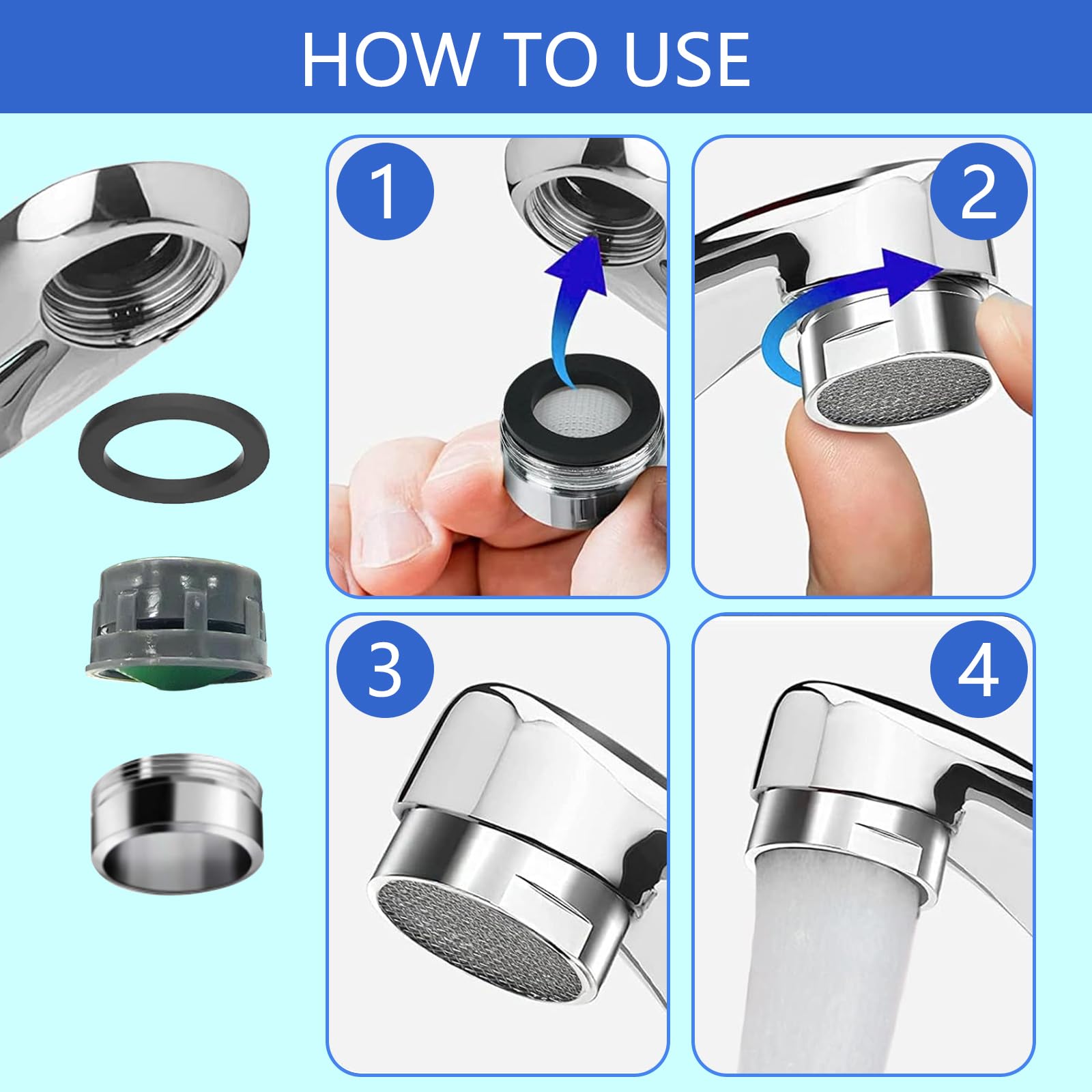 HOW TO USE

1

2

3

4